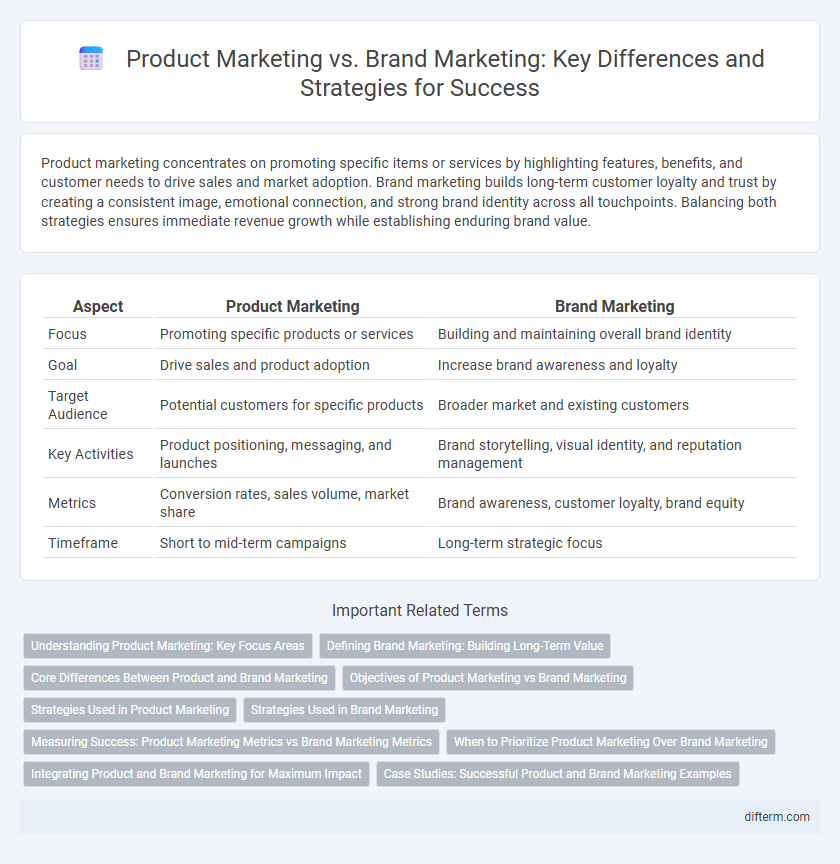 Product Marketing vs. Brand Marketing: Key Differences and Strategies for Success

Product marketing concentrates on promoting specific items or services by highlighting features, benefits, and customer needs to drive sales and market adoption. Brand marketing builds long-term customer loyalty and trust by creating a consistent image, emotional connection, and strong brand identity across all touchpoints. Balancing both strategies ensures immediate revenue growth while establishing enduring brand value.

| Aspect | Product Marketing | Brand Marketing |
|---|---|---|
| Focus | Promoting specific products or services | Building and maintaining overall brand identity |
| Goal | Drive sales and product adoption | Increase brand awareness and loyalty |
| Target Audience | Potential customers for specific products | Broader market and existing customers |
| Key Activities | Product positioning, messaging, and launches | Brand storytelling, visual identity, and reputation management |
| Metrics | Conversion rates, sales volume, market share | Brand awareness, customer loyalty, brand equity |
| Timeframe | Short to mid-term campaigns | Long-term strategic focus |

Important Related Terms

Understanding Product Marketing: Key Focus Areas
Defining Brand Marketing: Building Long-Term Value
Core Differences Between Product and Brand Marketing
Objectives of Product Marketing vs Brand Marketing
Strategies Used in Product Marketing
Strategies Used in Brand Marketing
Measuring Success: Product Marketing Metrics vs Brand Marketing Metrics
When to Prioritize Product Marketing Over Brand Marketing
Integrating Product and Brand Marketing for Maximum Impact
Case Studies: Successful Product and Brand Marketing Examples

difterm.com