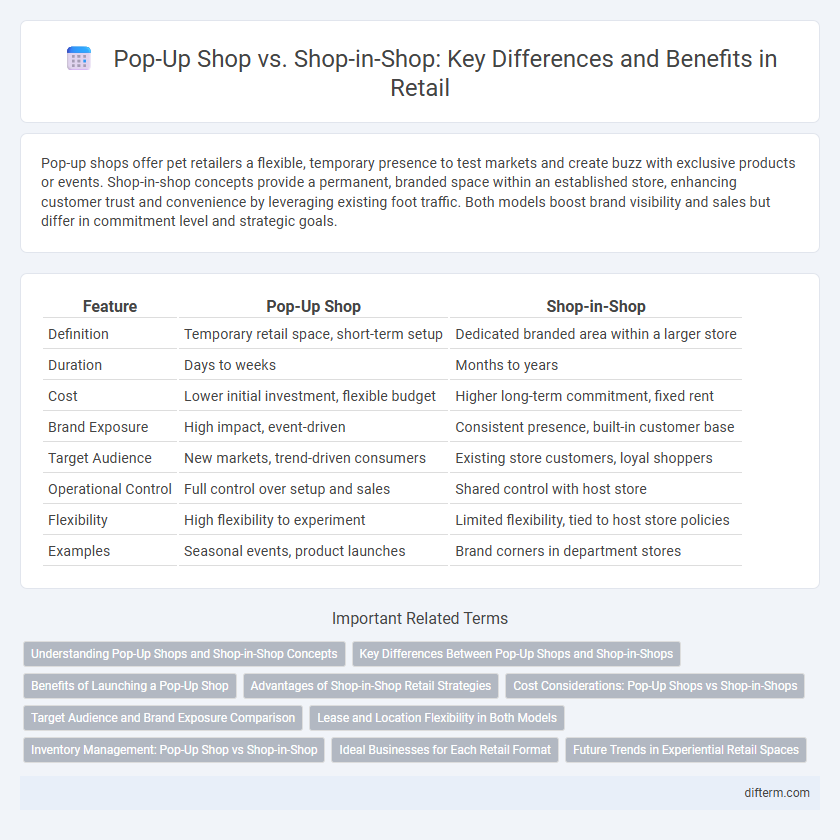 Pop-Up Shop vs. Shop-in-Shop: Key Differences and Benefits in Retail

Pop-up shops offer pet retailers a flexible, temporary presence to test markets and create buzz with exclusive products or events. Shop-in-shop concepts provide a permanent, branded space within an established store, enhancing customer trust and convenience by leveraging existing foot traffic. Both models boost brand visibility and sales but differ in commitment level and strategic goals.

| Feature | Pop-Up Shop | Shop-in-Shop |
|---|---|---|
| Definition | Temporary retail space, short-term setup | Dedicated branded area within a larger store |
| Duration | Days to weeks | Months to years |
| Cost | Lower initial investment, flexible budget | Higher long-term commitment, fixed rent |
| Brand Exposure | High impact, event-driven | Consistent presence, built-in customer base |
| Target Audience | New markets, trend-driven consumers | Existing store customers, loyal shoppers |
| Operational Control | Full control over setup and sales | Shared control with host store |
| Flexibility | High flexibility to experiment | Limited flexibility, tied to host store policies |
| Examples | Seasonal events, product launches | Brand corners in department stores |

Important Related Terms

Understanding Pop-Up Shops and Shop-in-Shop Concepts

Key Differences Between Pop-Up Shops and Shop-in-Shops

Benefits of Launching a Pop-Up Shop

Advantages of Shop-in-Shop Retail Strategies

Cost Considerations: Pop-Up Shops vs Shop-in-Shops

Target Audience and Brand Exposure Comparison

Lease and Location Flexibility in Both Models

Inventory Management: Pop-Up Shop vs Shop-in-Shop

Ideal Businesses for Each Retail Format

Future Trends in Experiential Retail Spaces

difterm.com