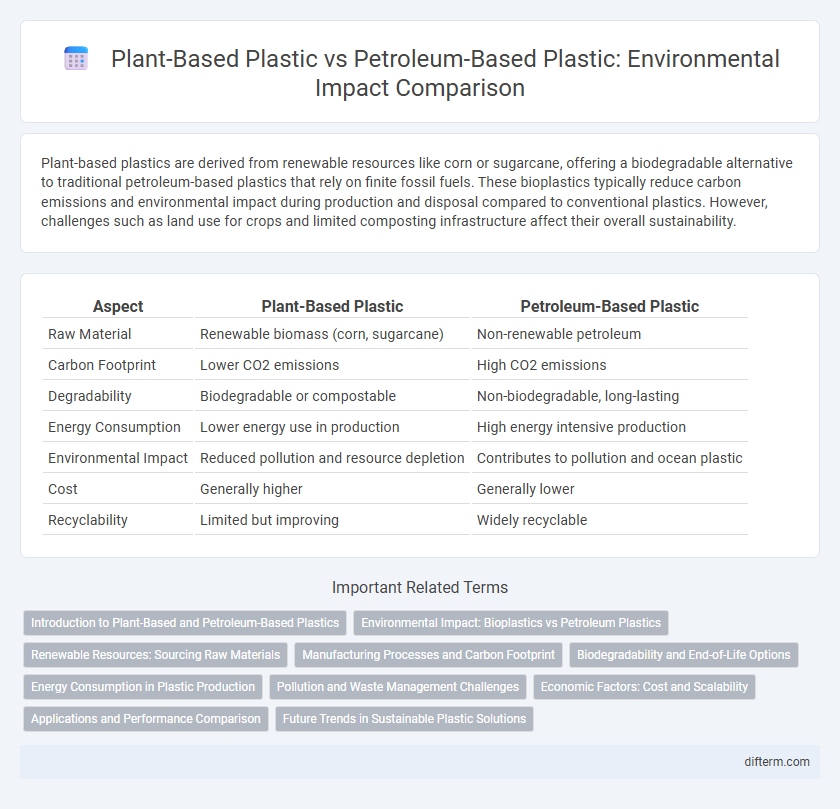 Plant-Based Plastic vs Petroleum-Based Plastic: Environmental Impact Comparison

Plant-based plastics are derived from renewable resources like corn or sugarcane, offering a biodegradable alternative to traditional petroleum-based plastics that rely on finite fossil fuels. These bioplastics typically reduce carbon emissions and environmental impact during production and disposal compared to conventional plastics. However, challenges such as land use for crops and limited composting infrastructure affect their overall sustainability.

| Aspect | Plant-Based Plastic | Petroleum-Based Plastic |
|---|---|---|
| Raw Material | Renewable biomass (corn, sugarcane) | Non-renewable petroleum |
| Carbon Footprint | Lower CO2 emissions | High CO2 emissions |
| Degradability | Biodegradable or compostable | Non-biodegradable, long-lasting |
| Energy Consumption | Lower energy use in production | High energy intensive production |
| Environmental Impact | Reduced pollution and resource depletion | Contributes to pollution and ocean plastic |
| Cost | Generally higher | Generally lower |
| Recyclability | Limited but improving | Widely recyclable |

Important Related Terms

Introduction to Plant-Based and Petroleum-Based Plastics
Environmental Impact: Bioplastics vs Petroleum Plastics
Renewable Resources: Sourcing Raw Materials
Manufacturing Processes and Carbon Footprint
Biodegradability and End-of-Life Options
Energy Consumption in Plastic Production
Pollution and Waste Management Challenges
Economic Factors: Cost and Scalability
Applications and Performance Comparison
Future Trends in Sustainable Plastic Solutions

difterm.com