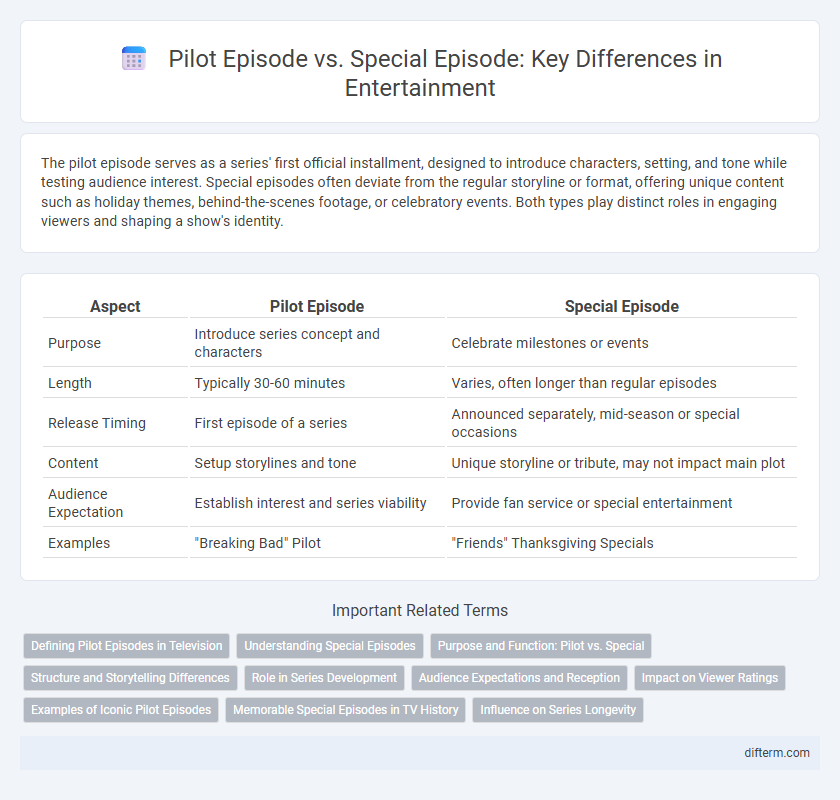 Pilot Episode vs. Special Episode: Key Differences in Entertainment

The pilot episode serves as a series' first official installment, designed to introduce characters, setting, and tone while testing audience interest. Special episodes often deviate from the regular storyline or format, offering unique content such as holiday themes, behind-the-scenes footage, or celebratory events. Both types play distinct roles in engaging viewers and shaping a show's identity.

| Aspect | Pilot Episode | Special Episode |
|---|---|---|
| Purpose | Introduce series concept and characters | Celebrate milestones or events |
| Length | Typically 30-60 minutes | Varies, often longer than regular episodes |
| Release Timing | First episode of a series | Announced separately, mid-season or special occasions |
| Content | Setup storylines and tone | Unique storyline or tribute, may not impact main plot |
| Audience Expectation | Establish interest and series viability | Provide fan service or special entertainment |
| Examples | "Breaking Bad" Pilot | "Friends" Thanksgiving Specials |

Important Related Terms

Defining Pilot Episodes in Television
Understanding Special Episodes
Purpose and Function: Pilot vs. Special
Structure and Storytelling Differences
Role in Series Development
Audience Expectations and Reception
Impact on Viewer Ratings
Examples of Iconic Pilot Episodes
Memorable Special Episodes in TV History
Influence on Series Longevity

difterm.com