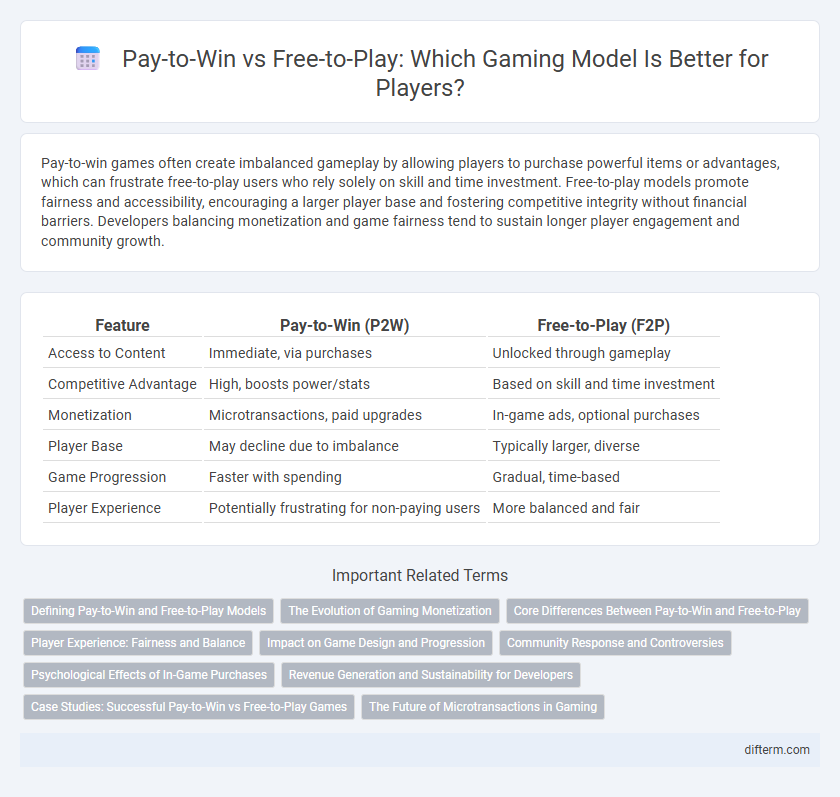 Pay-to-Win vs Free-to-Play: Which Gaming Model Is Better for Players?

Pay-to-win games often create imbalanced gameplay by allowing players to purchase powerful items or advantages, which can frustrate free-to-play users who rely solely on skill and time investment. Free-to-play models promote fairness and accessibility, encouraging a larger player base and fostering competitive integrity without financial barriers. Developers balancing monetization and game fairness tend to sustain longer player engagement and community growth.

| Feature | Pay-to-Win (P2W) | Free-to-Play (F2P) |
|---|---|---|
| Access to Content | Immediate, via purchases | Unlocked through gameplay |
| Competitive Advantage | High, boosts power/stats | Based on skill and time investment |
| Monetization | Microtransactions, paid upgrades | In-game ads, optional purchases |
| Player Base | May decline due to imbalance | Typically larger, diverse |
| Game Progression | Faster with spending | Gradual, time-based |
| Player Experience | Potentially frustrating for non-paying users | More balanced and fair |

Important Related Terms

Defining Pay-to-Win and Free-to-Play Models
The Evolution of Gaming Monetization
Core Differences Between Pay-to-Win and Free-to-Play
Player Experience: Fairness and Balance
Impact on Game Design and Progression
Community Response and Controversies
Psychological Effects of In-Game Purchases
Revenue Generation and Sustainability for Developers
Case Studies: Successful Pay-to-Win vs Free-to-Play Games
The Future of Microtransactions in Gaming

difterm.com