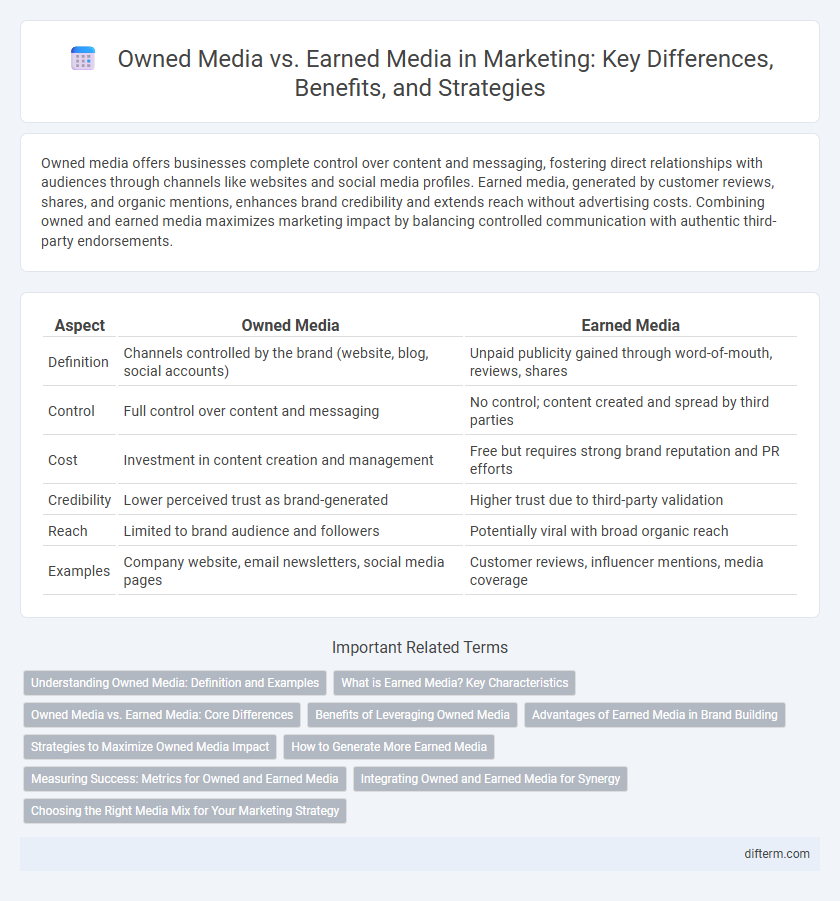 Owned Media vs. Earned Media in Marketing: Key Differences, Benefits, and Strategies

Owned media offers businesses complete control over content and messaging, fostering direct relationships with audiences through channels like websites and social media profiles. Earned media, generated by customer reviews, shares, and organic mentions, enhances brand credibility and extends reach without advertising costs. Combining owned and earned media maximizes marketing impact by balancing controlled communication with authentic third-party endorsements.

| Aspect | Owned Media | Earned Media |
|---|---|---|
| Definition | Channels controlled by the brand (website, blog, social accounts) | Unpaid publicity gained through word-of-mouth, reviews, shares |
| Control | Full control over content and messaging | No control; content created and spread by third parties |
| Cost | Investment in content creation and management | Free but requires strong brand reputation and PR efforts |
| Credibility | Lower perceived trust as brand-generated | Higher trust due to third-party validation |
| Reach | Limited to brand audience and followers | Potentially viral with broad organic reach |
| Examples | Company website, email newsletters, social media pages | Customer reviews, influencer mentions, media coverage |

Important Related Terms

Understanding Owned Media: Definition and Examples
What is Earned Media? Key Characteristics
Owned Media vs. Earned Media: Core Differences
Benefits of Leveraging Owned Media
Advantages of Earned Media in Brand Building
Strategies to Maximize Owned Media Impact
How to Generate More Earned Media
Measuring Success: Metrics for Owned and Earned Media
Integrating Owned and Earned Media for Synergy
Choosing the Right Media Mix for Your Marketing Strategy

difterm.com