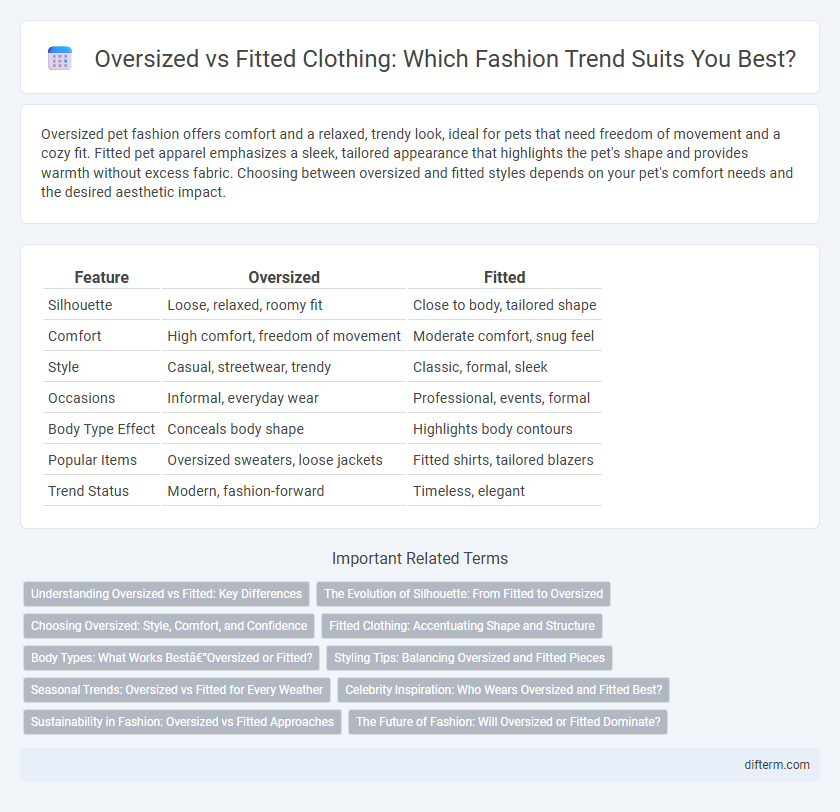 Oversized vs Fitted Clothing: Which Fashion Trend Suits You Best?

Oversized pet fashion offers comfort and a relaxed, trendy look, ideal for pets that need freedom of movement and a cozy fit. Fitted pet apparel emphasizes a sleek, tailored appearance that highlights the pet's shape and provides warmth without excess fabric. Choosing between oversized and fitted styles depends on your pet's comfort needs and the desired aesthetic impact.

| Feature | Oversized | Fitted |
|---|---|---|
| Silhouette | Loose, relaxed, roomy fit | Close to body, tailored shape |
| Comfort | High comfort, freedom of movement | Moderate comfort, snug feel |
| Style | Casual, streetwear, trendy | Classic, formal, sleek |
| Occasions | Informal, everyday wear | Professional, events, formal |
| Body Type Effect | Conceals body shape | Highlights body contours |
| Popular Items | Oversized sweaters, loose jackets | Fitted shirts, tailored blazers |
| Trend Status | Modern, fashion-forward | Timeless, elegant |

Important Related Terms

Understanding Oversized vs Fitted: Key Differences
The Evolution of Silhouette: From Fitted to Oversized
Choosing Oversized: Style, Comfort, and Confidence
Fitted Clothing: Accentuating Shape and Structure
Body Types: What Works Bestâ€"Oversized or Fitted?
Styling Tips: Balancing Oversized and Fitted Pieces
Seasonal Trends: Oversized vs Fitted for Every Weather
Celebrity Inspiration: Who Wears Oversized and Fitted Best?
Sustainability in Fashion: Oversized vs Fitted Approaches
The Future of Fashion: Will Oversized or Fitted Dominate?

difterm.com