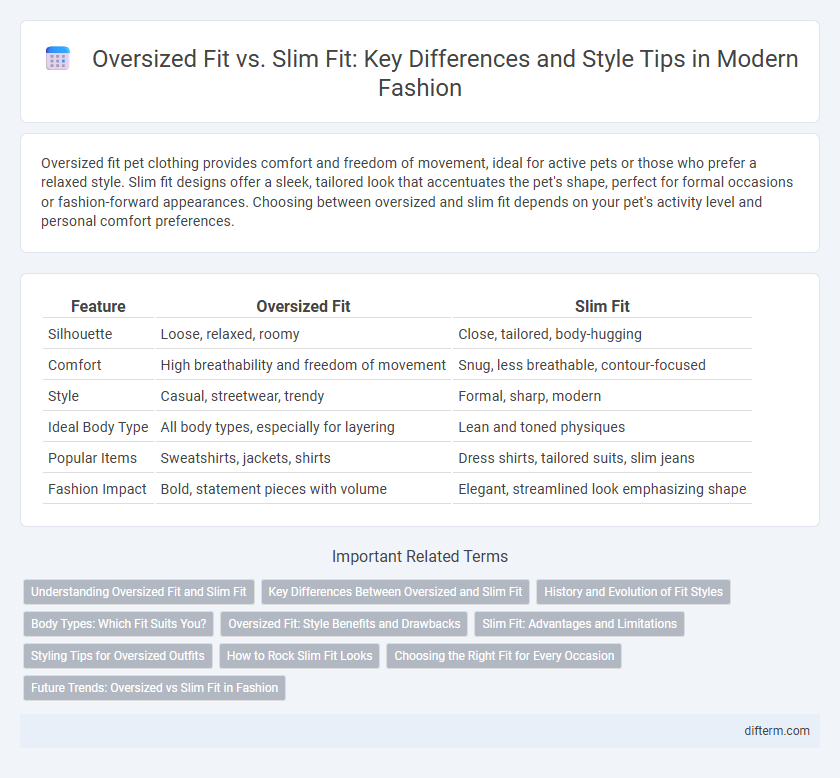 Oversized Fit vs. Slim Fit: Key Differences and Style Tips in Modern Fashion

Oversized fit pet clothing provides comfort and freedom of movement, ideal for active pets or those who prefer a relaxed style. Slim fit designs offer a sleek, tailored look that accentuates the pet's shape, perfect for formal occasions or fashion-forward appearances. Choosing between oversized and slim fit depends on your pet's activity level and personal comfort preferences.

| Feature | Oversized Fit | Slim Fit |
|---|---|---|
| Silhouette | Loose, relaxed, roomy | Close, tailored, body-hugging |
| Comfort | High breathability and freedom of movement | Snug, less breathable, contour-focused |
| Style | Casual, streetwear, trendy | Formal, sharp, modern |
| Ideal Body Type | All body types, especially for layering | Lean and toned physiques |
| Popular Items | Sweatshirts, jackets, shirts | Dress shirts, tailored suits, slim jeans |
| Fashion Impact | Bold, statement pieces with volume | Elegant, streamlined look emphasizing shape |

Important Related Terms

Understanding Oversized Fit and Slim Fit
Key Differences Between Oversized and Slim Fit
History and Evolution of Fit Styles
Body Types: Which Fit Suits You?
Oversized Fit: Style Benefits and Drawbacks
Slim Fit: Advantages and Limitations
Styling Tips for Oversized Outfits
How to Rock Slim Fit Looks
Choosing the Right Fit for Every Occasion
Future Trends: Oversized vs Slim Fit in Fashion

difterm.com