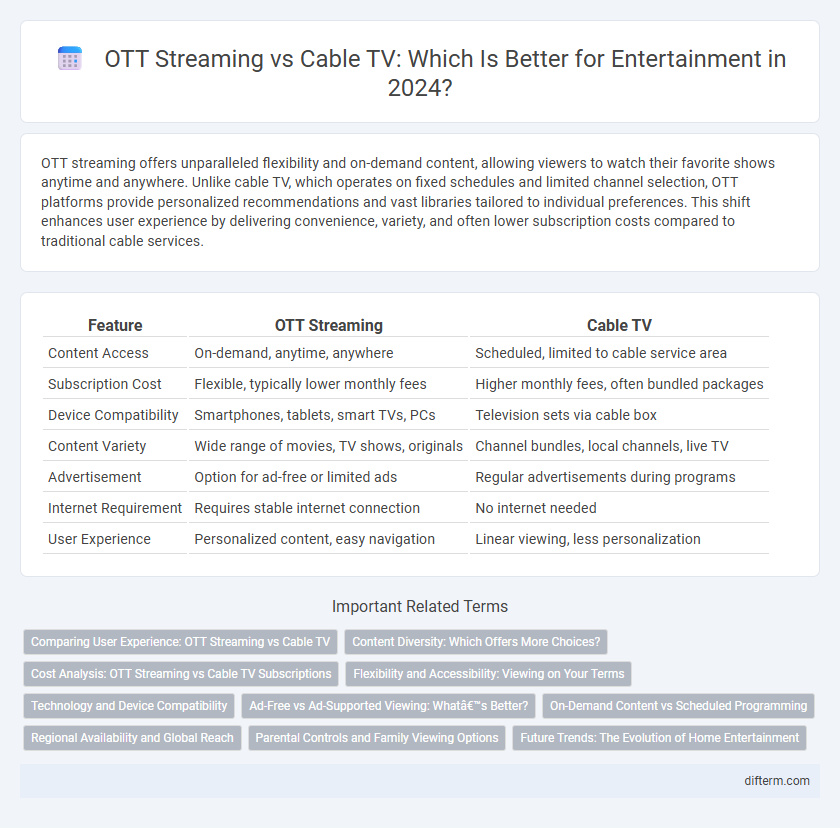 OTT Streaming vs Cable TV: Which Is Better for Entertainment in 2024?

OTT streaming offers unparalleled flexibility and on-demand content, allowing viewers to watch their favorite shows anytime and anywhere. Unlike cable TV, which operates on fixed schedules and limited channel selection, OTT platforms provide personalized recommendations and vast libraries tailored to individual preferences. This shift enhances user experience by delivering convenience, variety, and often lower subscription costs compared to traditional cable services.

| Feature | OTT Streaming | Cable TV |
|---|---|---|
| Content Access | On-demand, anytime, anywhere | Scheduled, limited to cable service area |
| Subscription Cost | Flexible, typically lower monthly fees | Higher monthly fees, often bundled packages |
| Device Compatibility | Smartphones, tablets, smart TVs, PCs | Television sets via cable box |
| Content Variety | Wide range of movies, TV shows, originals | Channel bundles, local channels, live TV |
| Advertisement | Option for ad-free or limited ads | Regular advertisements during programs |
| Internet Requirement | Requires stable internet connection | No internet needed |
| User Experience | Personalized content, easy navigation | Linear viewing, less personalization |

Important Related Terms

Comparing User Experience: OTT Streaming vs Cable TV
Content Diversity: Which Offers More Choices?
Cost Analysis: OTT Streaming vs Cable TV Subscriptions
Flexibility and Accessibility: Viewing on Your Terms
Technology and Device Compatibility
Ad-Free vs Ad-Supported Viewing: Whatâ€™s Better?
On-Demand Content vs Scheduled Programming
Regional Availability and Global Reach
Parental Controls and Family Viewing Options
Future Trends: The Evolution of Home Entertainment

difterm.com