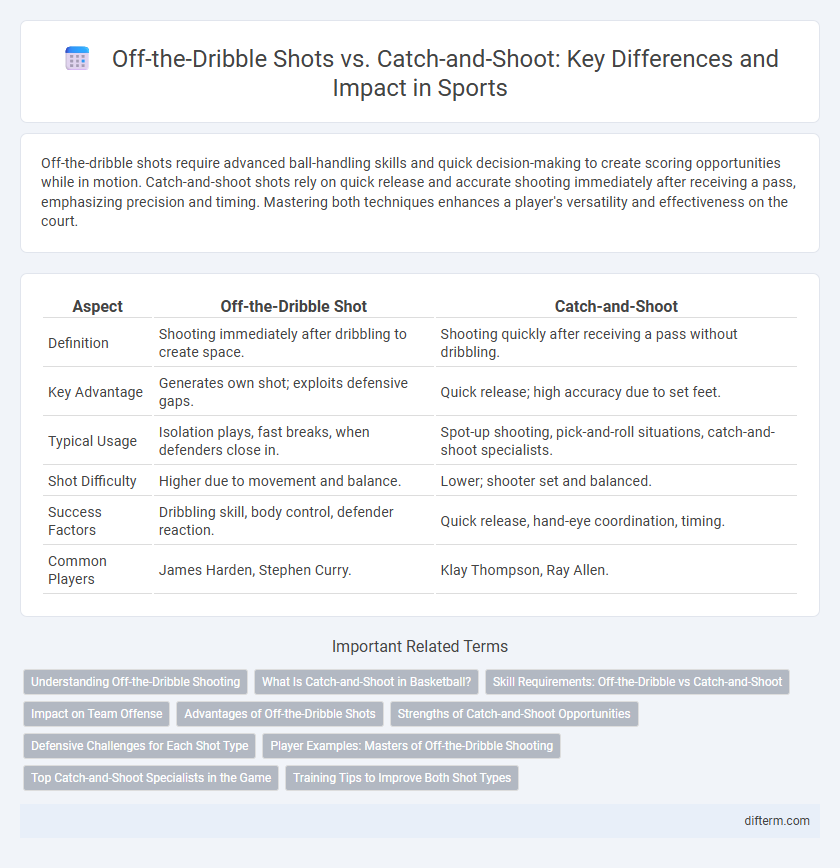 Off-the-Dribble Shots vs. Catch-and-Shoot: Key Differences and Impact in Sports

Off-the-dribble shots require advanced ball-handling skills and quick decision-making to create scoring opportunities while in motion. Catch-and-shoot shots rely on quick release and accurate shooting immediately after receiving a pass, emphasizing precision and timing. Mastering both techniques enhances a player's versatility and effectiveness on the court.

| Aspect | Off-the-Dribble Shot | Catch-and-Shoot |
|---|---|---|
| Definition | Shooting immediately after dribbling to create space. | Shooting quickly after receiving a pass without dribbling. |
| Key Advantage | Generates own shot; exploits defensive gaps. | Quick release; high accuracy due to set feet. |
| Typical Usage | Isolation plays, fast breaks, when defenders close in. | Spot-up shooting, pick-and-roll situations, catch-and-shoot specialists. |
| Shot Difficulty | Higher due to movement and balance. | Lower; shooter set and balanced. |
| Success Factors | Dribbling skill, body control, defender reaction. | Quick release, hand-eye coordination, timing. |
| Common Players | James Harden, Stephen Curry. | Klay Thompson, Ray Allen. |

Important Related Terms

Understanding Off-the-Dribble Shooting
What Is Catch-and-Shoot in Basketball?
Skill Requirements: Off-the-Dribble vs Catch-and-Shoot
Impact on Team Offense
Advantages of Off-the-Dribble Shots
Strengths of Catch-and-Shoot Opportunities
Defensive Challenges for Each Shot Type
Player Examples: Masters of Off-the-Dribble Shooting
Top Catch-and-Shoot Specialists in the Game
Training Tips to Improve Both Shot Types

difterm.com