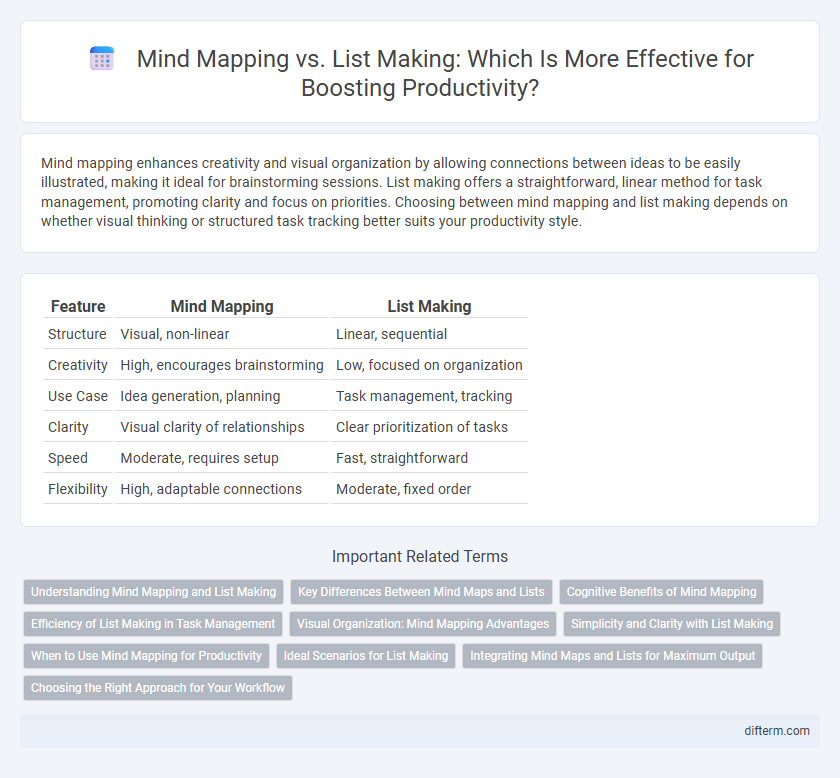 Mind Mapping vs. List Making: Which Is More Effective for Boosting Productivity?

Mind mapping enhances creativity and visual organization by allowing connections between ideas to be easily illustrated, making it ideal for brainstorming sessions. List making offers a straightforward, linear method for task management, promoting clarity and focus on priorities. Choosing between mind mapping and list making depends on whether visual thinking or structured task tracking better suits your productivity style.

| Feature | Mind Mapping | List Making |
|---|---|---|
| Structure | Visual, non-linear | Linear, sequential |
| Creativity | High, encourages brainstorming | Low, focused on organization |
| Use Case | Idea generation, planning | Task management, tracking |
| Clarity | Visual clarity of relationships | Clear prioritization of tasks |
| Speed | Moderate, requires setup | Fast, straightforward |
| Flexibility | High, adaptable connections | Moderate, fixed order |

Important Related Terms

Understanding Mind Mapping and List Making
Key Differences Between Mind Maps and Lists
Cognitive Benefits of Mind Mapping
Efficiency of List Making in Task Management
Visual Organization: Mind Mapping Advantages
Simplicity and Clarity with List Making
When to Use Mind Mapping for Productivity
Ideal Scenarios for List Making
Integrating Mind Maps and Lists for Maximum Output
Choosing the Right Approach for Your Workflow

difterm.com