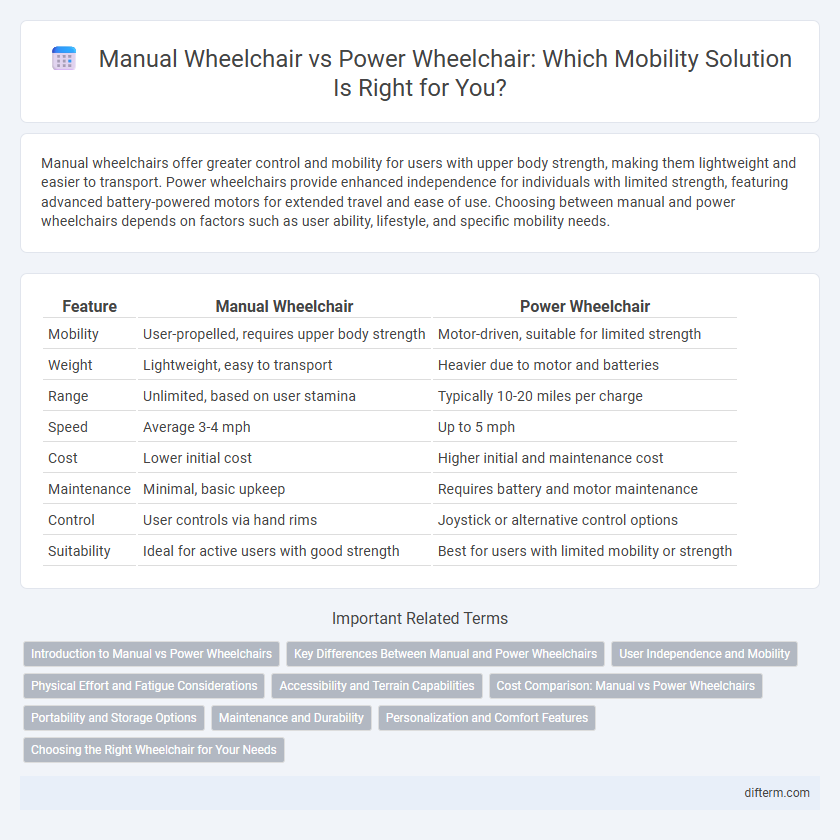 Manual Wheelchair vs Power Wheelchair: Which Mobility Solution Is Right for You?

Manual wheelchairs offer greater control and mobility for users with upper body strength, making them lightweight and easier to transport. Power wheelchairs provide enhanced independence for individuals with limited strength, featuring advanced battery-powered motors for extended travel and ease of use. Choosing between manual and power wheelchairs depends on factors such as user ability, lifestyle, and specific mobility needs.

| Feature | Manual Wheelchair | Power Wheelchair |
|---|---|---|
| Mobility | User-propelled, requires upper body strength | Motor-driven, suitable for limited strength |
| Weight | Lightweight, easy to transport | Heavier due to motor and batteries |
| Range | Unlimited, based on user stamina | Typically 10-20 miles per charge |
| Speed | Average 3-4 mph | Up to 5 mph |
| Cost | Lower initial cost | Higher initial and maintenance cost |
| Maintenance | Minimal, basic upkeep | Requires battery and motor maintenance |
| Control | User controls via hand rims | Joystick or alternative control options |
| Suitability | Ideal for active users with good strength | Best for users with limited mobility or strength |

Important Related Terms

Introduction to Manual vs Power Wheelchairs
Key Differences Between Manual and Power Wheelchairs
User Independence and Mobility
Physical Effort and Fatigue Considerations
Accessibility and Terrain Capabilities
Cost Comparison: Manual vs Power Wheelchairs
Portability and Storage Options
Maintenance and Durability
Personalization and Comfort Features
Choosing the Right Wheelchair for Your Needs

difterm.com