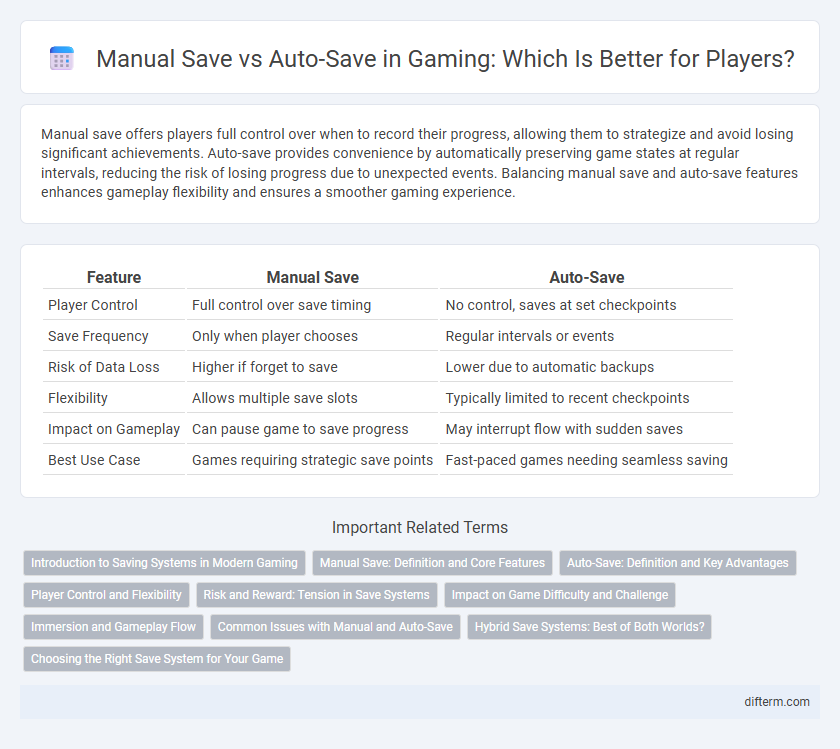 Manual Save vs Auto-Save in Gaming: Which Is Better for Players?

Manual save offers players full control over when to record their progress, allowing them to strategize and avoid losing significant achievements. Auto-save provides convenience by automatically preserving game states at regular intervals, reducing the risk of losing progress due to unexpected events. Balancing manual save and auto-save features enhances gameplay flexibility and ensures a smoother gaming experience.

| Feature | Manual Save | Auto-Save |
|---|---|---|
| Player Control | Full control over save timing | No control, saves at set checkpoints |
| Save Frequency | Only when player chooses | Regular intervals or events |
| Risk of Data Loss | Higher if forget to save | Lower due to automatic backups |
| Flexibility | Allows multiple save slots | Typically limited to recent checkpoints |
| Impact on Gameplay | Can pause game to save progress | May interrupt flow with sudden saves |
| Best Use Case | Games requiring strategic save points | Fast-paced games needing seamless saving |

Important Related Terms

Introduction to Saving Systems in Modern Gaming
Manual Save: Definition and Core Features
Auto-Save: Definition and Key Advantages
Player Control and Flexibility
Risk and Reward: Tension in Save Systems
Impact on Game Difficulty and Challenge
Immersion and Gameplay Flow
Common Issues with Manual and Auto-Save
Hybrid Save Systems: Best of Both Worlds?
Choosing the Right Save System for Your Game

difterm.com