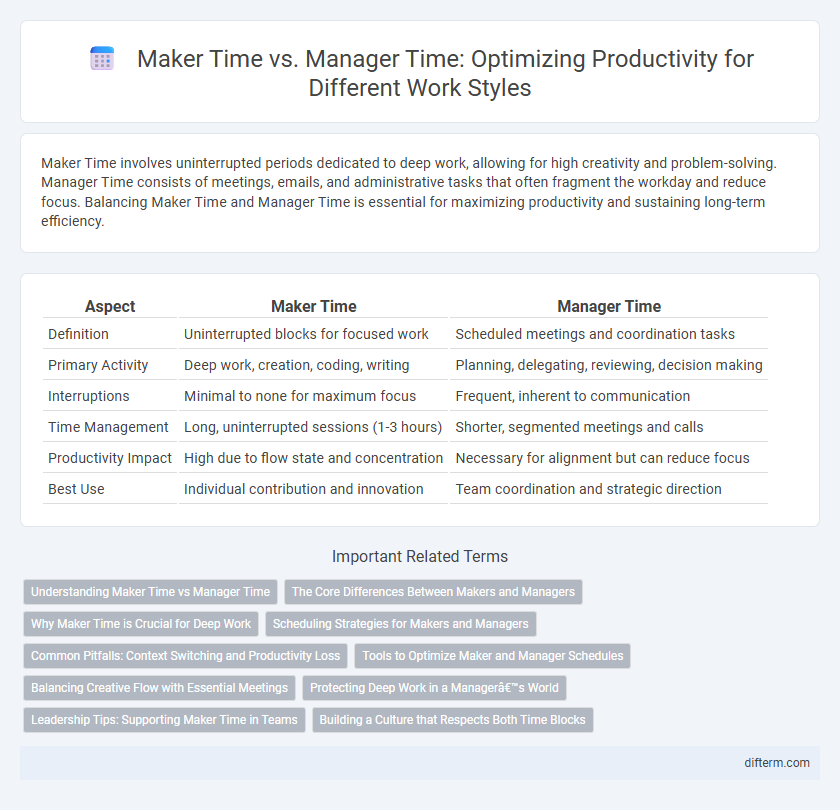 Maker Time vs. Manager Time: Optimizing Productivity for Different Work Styles

Maker Time involves uninterrupted periods dedicated to deep work, allowing for high creativity and problem-solving. Manager Time consists of meetings, emails, and administrative tasks that often fragment the workday and reduce focus. Balancing Maker Time and Manager Time is essential for maximizing productivity and sustaining long-term efficiency.

| Aspect | Maker Time | Manager Time |
|---|---|---|
| Definition | Uninterrupted blocks for focused work | Scheduled meetings and coordination tasks |
| Primary Activity | Deep work, creation, coding, writing | Planning, delegating, reviewing, decision making |
| Interruptions | Minimal to none for maximum focus | Frequent, inherent to communication |
| Time Management | Long, uninterrupted sessions (1-3 hours) | Shorter, segmented meetings and calls |
| Productivity Impact | High due to flow state and concentration | Necessary for alignment but can reduce focus |
| Best Use | Individual contribution and innovation | Team coordination and strategic direction |

Important Related Terms

Understanding Maker Time vs Manager Time
The Core Differences Between Makers and Managers
Why Maker Time is Crucial for Deep Work
Scheduling Strategies for Makers and Managers
Common Pitfalls: Context Switching and Productivity Loss
Tools to Optimize Maker and Manager Schedules
Balancing Creative Flow with Essential Meetings
Protecting Deep Work in a Managerâ€™s World
Leadership Tips: Supporting Maker Time in Teams
Building a Culture that Respects Both Time Blocks

difterm.com