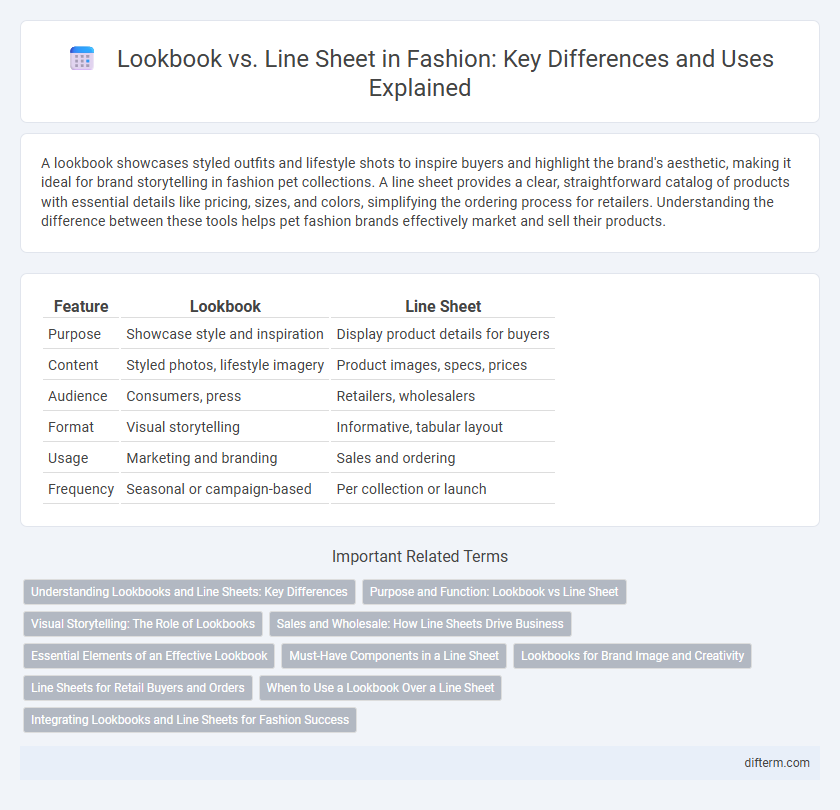 Lookbook vs. Line Sheet in Fashion: Key Differences and Uses Explained

A lookbook showcases styled outfits and lifestyle shots to inspire buyers and highlight the brand's aesthetic, making it ideal for brand storytelling in fashion pet collections. A line sheet provides a clear, straightforward catalog of products with essential details like pricing, sizes, and colors, simplifying the ordering process for retailers. Understanding the difference between these tools helps pet fashion brands effectively market and sell their products.

| Feature | Lookbook | Line Sheet |
|---|---|---|
| Purpose | Showcase style and inspiration | Display product details for buyers |
| Content | Styled photos, lifestyle imagery | Product images, specs, prices |
| Audience | Consumers, press | Retailers, wholesalers |
| Format | Visual storytelling | Informative, tabular layout |
| Usage | Marketing and branding | Sales and ordering |
| Frequency | Seasonal or campaign-based | Per collection or launch |

Important Related Terms

Understanding Lookbooks and Line Sheets: Key Differences
Purpose and Function: Lookbook vs Line Sheet
Visual Storytelling: The Role of Lookbooks
Sales and Wholesale: How Line Sheets Drive Business
Essential Elements of an Effective Lookbook
Must-Have Components in a Line Sheet
Lookbooks for Brand Image and Creativity
Line Sheets for Retail Buyers and Orders
When to Use a Lookbook Over a Line Sheet
Integrating Lookbooks and Line Sheets for Fashion Success

difterm.com