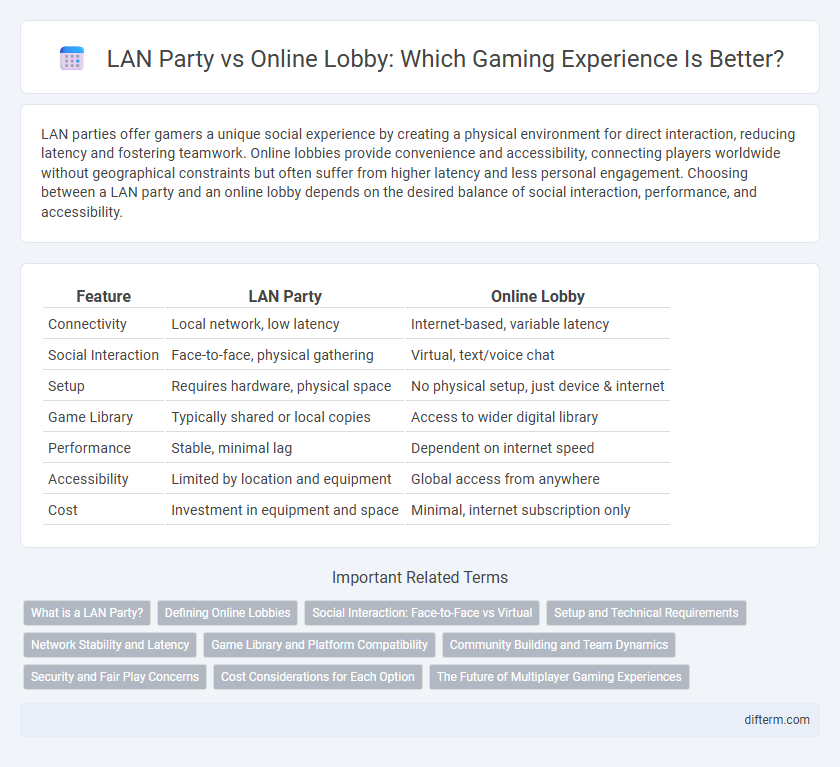 LAN Party vs Online Lobby: Which Gaming Experience Is Better?

LAN parties offer gamers a unique social experience by creating a physical environment for direct interaction, reducing latency and fostering teamwork. Online lobbies provide convenience and accessibility, connecting players worldwide without geographical constraints but often suffer from higher latency and less personal engagement. Choosing between a LAN party and an online lobby depends on the desired balance of social interaction, performance, and accessibility.

| Feature | LAN Party | Online Lobby |
|---|---|---|
| Connectivity | Local network, low latency | Internet-based, variable latency |
| Social Interaction | Face-to-face, physical gathering | Virtual, text/voice chat |
| Setup | Requires hardware, physical space | No physical setup, just device & internet |
| Game Library | Typically shared or local copies | Access to wider digital library |
| Performance | Stable, minimal lag | Dependent on internet speed |
| Accessibility | Limited by location and equipment | Global access from anywhere |
| Cost | Investment in equipment and space | Minimal, internet subscription only |

Important Related Terms

What is a LAN Party? Defining Online Lobbies Social Interaction: Face-to-Face vs Virtual Setup and Technical Requirements Network Stability and Latency Game Library and Platform Compatibility Community Building and Team Dynamics Security and Fair Play Concerns Cost Considerations for Each Option The Future of Multiplayer Gaming Experiences

difterm.com