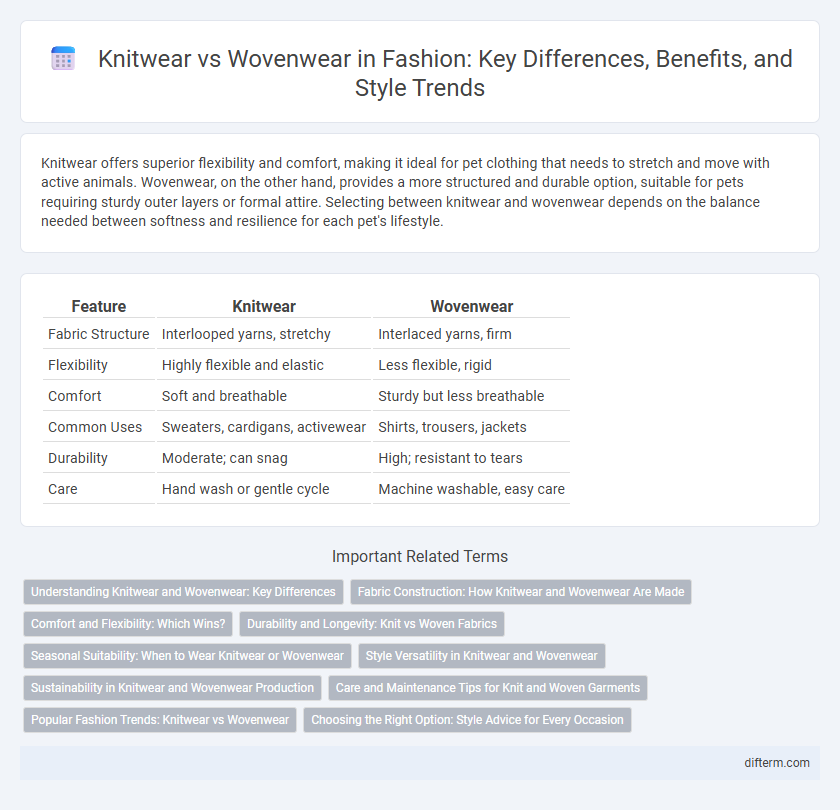 Knitwear vs Wovenwear in Fashion: Key Differences, Benefits, and Style Trends

Knitwear offers superior flexibility and comfort, making it ideal for pet clothing that needs to stretch and move with active animals. Wovenwear, on the other hand, provides a more structured and durable option, suitable for pets requiring sturdy outer layers or formal attire. Selecting between knitwear and wovenwear depends on the balance needed between softness and resilience for each pet's lifestyle.

| Feature | Knitwear | Wovenwear |
|---|---|---|
| Fabric Structure | Interlooped yarns, stretchy | Interlaced yarns, firm |
| Flexibility | Highly flexible and elastic | Less flexible, rigid |
| Comfort | Soft and breathable | Sturdy but less breathable |
| Common Uses | Sweaters, cardigans, activewear | Shirts, trousers, jackets |
| Durability | Moderate; can snag | High; resistant to tears |
| Care | Hand wash or gentle cycle | Machine washable, easy care |

Important Related Terms

Understanding Knitwear and Wovenwear: Key Differences
Fabric Construction: How Knitwear and Wovenwear Are Made
Comfort and Flexibility: Which Wins?
Durability and Longevity: Knit vs Woven Fabrics
Seasonal Suitability: When to Wear Knitwear or Wovenwear
Style Versatility in Knitwear and Wovenwear
Sustainability in Knitwear and Wovenwear Production
Care and Maintenance Tips for Knit and Woven Garments
Popular Fashion Trends: Knitwear vs Wovenwear
Choosing the Right Option: Style Advice for Every Occasion

difterm.com