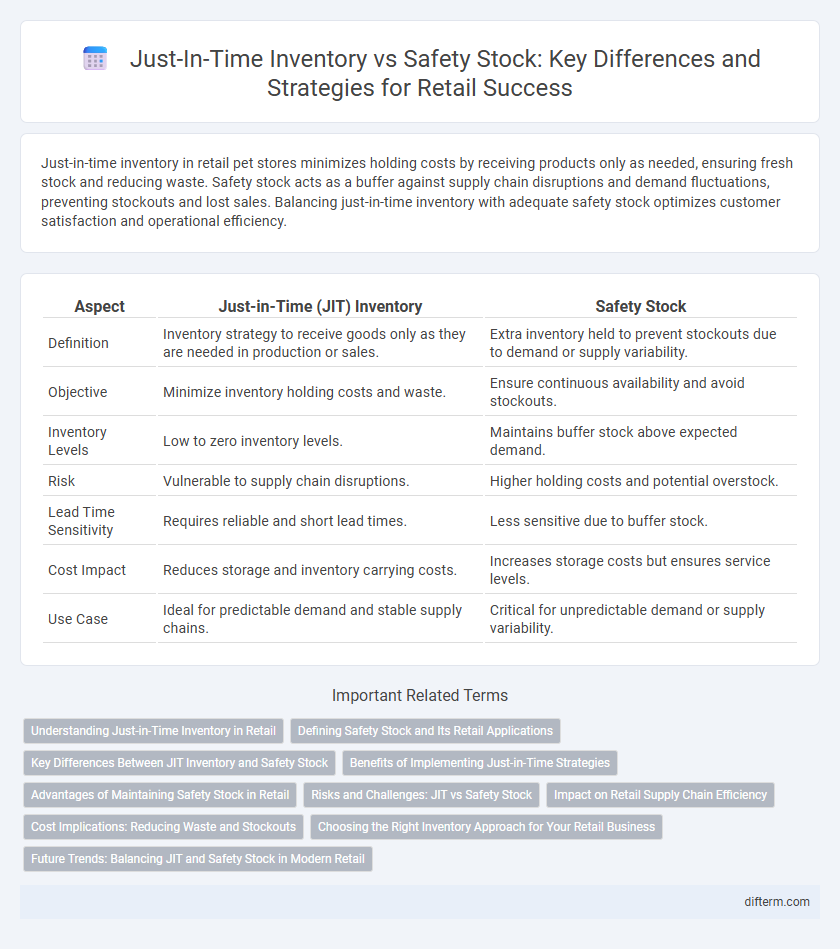 Just-In-Time Inventory vs Safety Stock: Key Differences and Strategies for Retail Success

Just-in-time inventory in retail pet stores minimizes holding costs by receiving products only as needed, ensuring fresh stock and reducing waste. Safety stock acts as a buffer against supply chain disruptions and demand fluctuations, preventing stockouts and lost sales. Balancing just-in-time inventory with adequate safety stock optimizes customer satisfaction and operational efficiency.

| Aspect | Just-in-Time (JIT) Inventory | Safety Stock |
|---|---|---|
| Definition | Inventory strategy to receive goods only as they are needed in production or sales. | Extra inventory held to prevent stockouts due to demand or supply variability. |
| Objective | Minimize inventory holding costs and waste. | Ensure continuous availability and avoid stockouts. |
| Inventory Levels | Low to zero inventory levels. | Maintains buffer stock above expected demand. |
| Risk | Vulnerable to supply chain disruptions. | Higher holding costs and potential overstock. |
| Lead Time Sensitivity | Requires reliable and short lead times. | Less sensitive due to buffer stock. |
| Cost Impact | Reduces storage and inventory carrying costs. | Increases storage costs but ensures service levels. |
| Use Case | Ideal for predictable demand and stable supply chains. | Critical for unpredictable demand or supply variability. |

Important Related Terms

Understanding Just-in-Time Inventory in Retail
Defining Safety Stock and Its Retail Applications
Key Differences Between JIT Inventory and Safety Stock
Benefits of Implementing Just-in-Time Strategies
Advantages of Maintaining Safety Stock in Retail
Risks and Challenges: JIT vs Safety Stock
Impact on Retail Supply Chain Efficiency
Cost Implications: Reducing Waste and Stockouts
Choosing the Right Inventory Approach for Your Retail Business
Future Trends: Balancing JIT and Safety Stock in Modern Retail

difterm.com