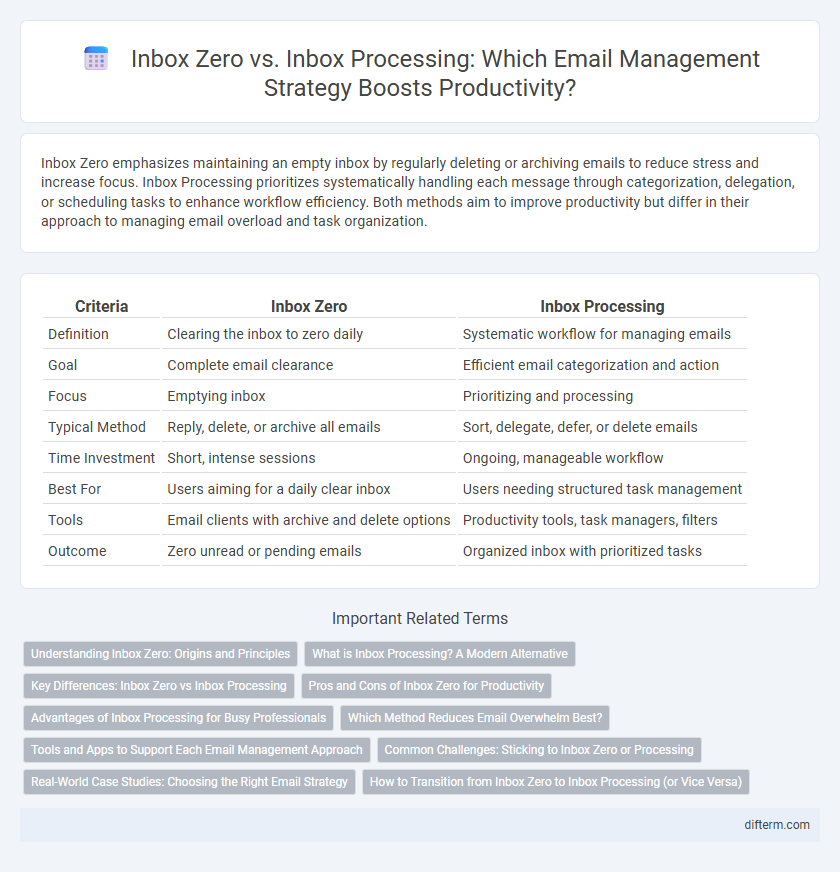 Inbox Zero vs. Inbox Processing: Which Email Management Strategy Boosts Productivity?

Inbox Zero emphasizes maintaining an empty inbox by regularly deleting or archiving emails to reduce stress and increase focus. Inbox Processing prioritizes systematically handling each message through categorization, delegation, or scheduling tasks to enhance workflow efficiency. Both methods aim to improve productivity but differ in their approach to managing email overload and task organization.

| Criteria | Inbox Zero | Inbox Processing |
|---|---|---|
| Definition | Clearing the inbox to zero daily | Systematic workflow for managing emails |
| Goal | Complete email clearance | Efficient email categorization and action |
| Focus | Emptying inbox | Prioritizing and processing |
| Typical Method | Reply, delete, or archive all emails | Sort, delegate, defer, or delete emails |
| Time Investment | Short, intense sessions | Ongoing, manageable workflow |
| Best For | Users aiming for a daily clear inbox | Users needing structured task management |
| Tools | Email clients with archive and delete options | Productivity tools, task managers, filters |
| Outcome | Zero unread or pending emails | Organized inbox with prioritized tasks |

Important Related Terms

Understanding Inbox Zero: Origins and Principles

What is Inbox Processing? A Modern Alternative

Key Differences: Inbox Zero vs Inbox Processing

Pros and Cons of Inbox Zero for Productivity

Advantages of Inbox Processing for Busy Professionals

Which Method Reduces Email Overwhelm Best?

Tools and Apps to Support Each Email Management Approach

Common Challenges: Sticking to Inbox Zero or Processing

Real-World Case Studies: Choosing the Right Email Strategy

How to Transition from Inbox Zero to Inbox Processing (or Vice Versa)

difterm.com