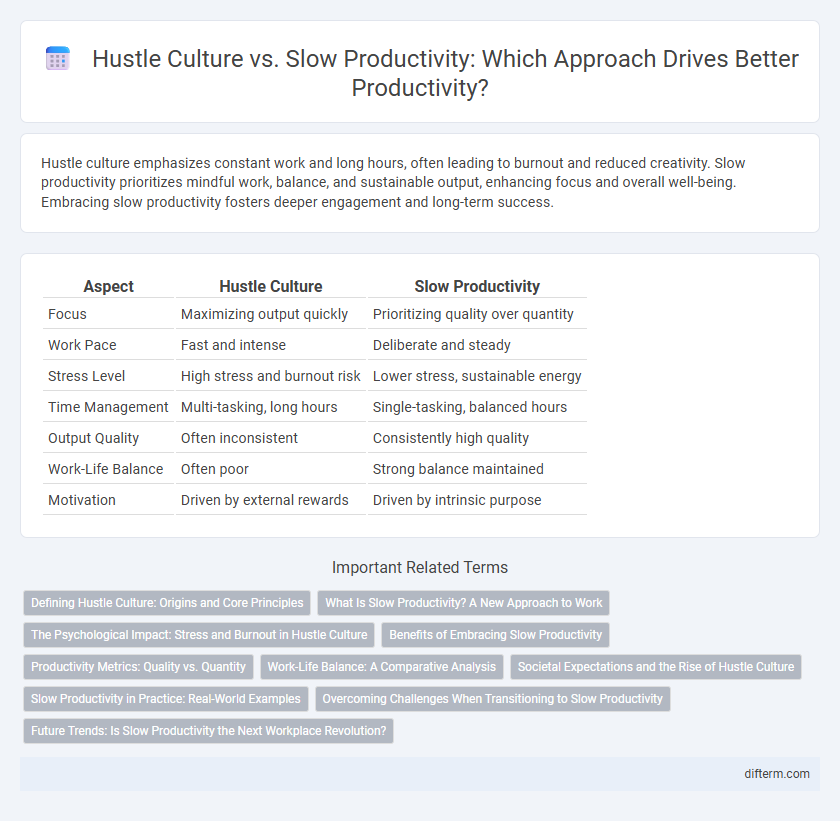 Hustle Culture vs. Slow Productivity: Which Approach Drives Better Productivity?

Hustle culture emphasizes constant work and long hours, often leading to burnout and reduced creativity. Slow productivity prioritizes mindful work, balance, and sustainable output, enhancing focus and overall well-being. Embracing slow productivity fosters deeper engagement and long-term success.

| Aspect | Hustle Culture | Slow Productivity |
|---|---|---|
| Focus | Maximizing output quickly | Prioritizing quality over quantity |
| Work Pace | Fast and intense | Deliberate and steady |
| Stress Level | High stress and burnout risk | Lower stress, sustainable energy |
| Time Management | Multi-tasking, long hours | Single-tasking, balanced hours |
| Output Quality | Often inconsistent | Consistently high quality |
| Work-Life Balance | Often poor | Strong balance maintained |
| Motivation | Driven by external rewards | Driven by intrinsic purpose |

Important Related Terms

Defining Hustle Culture: Origins and Core Principles
What Is Slow Productivity? A New Approach to Work
The Psychological Impact: Stress and Burnout in Hustle Culture
Benefits of Embracing Slow Productivity
Productivity Metrics: Quality vs. Quantity
Work-Life Balance: A Comparative Analysis
Societal Expectations and the Rise of Hustle Culture
Slow Productivity in Practice: Real-World Examples
Overcoming Challenges When Transitioning to Slow Productivity
Future Trends: Is Slow Productivity the Next Workplace Revolution?

difterm.com