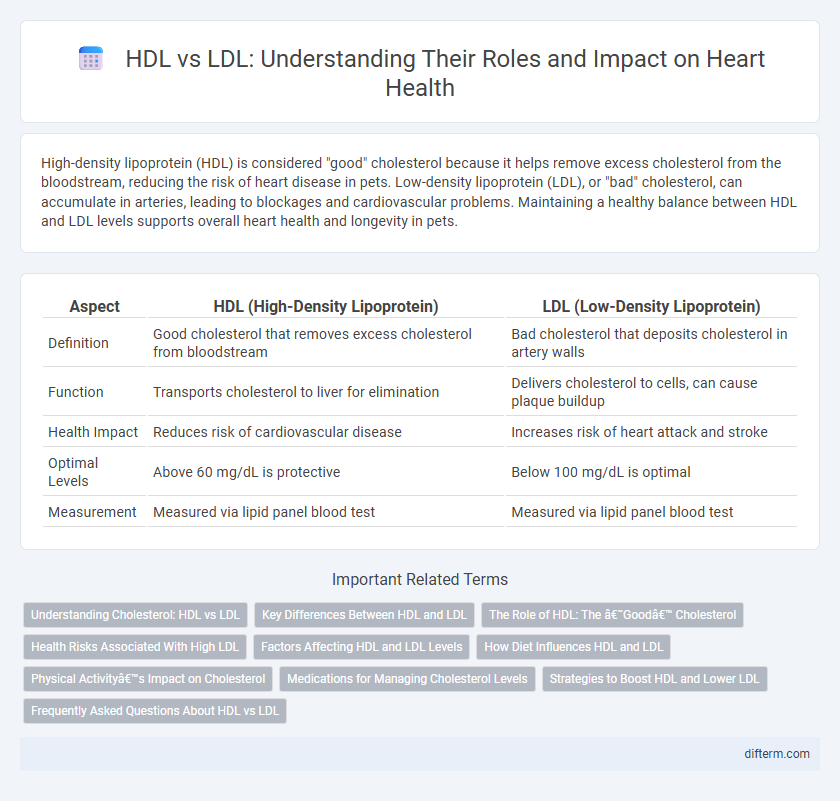 HDL vs LDL: Understanding Their Roles and Impact on Heart Health

High-density lipoprotein (HDL) is considered "good" cholesterol because it helps remove excess cholesterol from the bloodstream, reducing the risk of heart disease in pets. Low-density lipoprotein (LDL), or "bad" cholesterol, can accumulate in arteries, leading to blockages and cardiovascular problems. Maintaining a healthy balance between HDL and LDL levels supports overall heart health and longevity in pets.

| Aspect | HDL (High-Density Lipoprotein) | LDL (Low-Density Lipoprotein) |
|---|---|---|
| Definition | Good cholesterol that removes excess cholesterol from bloodstream | Bad cholesterol that deposits cholesterol in artery walls |
| Function | Transports cholesterol to liver for elimination | Delivers cholesterol to cells, can cause plaque buildup |
| Health Impact | Reduces risk of cardiovascular disease | Increases risk of heart attack and stroke |
| Optimal Levels | Above 60 mg/dL is protective | Below 100 mg/dL is optimal |
| Measurement | Measured via lipid panel blood test | Measured via lipid panel blood test |

Important Related Terms

Understanding Cholesterol: HDL vs LDL
Key Differences Between HDL and LDL
The Role of HDL: The â€˜Goodâ€™ Cholesterol
Health Risks Associated With High LDL
Factors Affecting HDL and LDL Levels
How Diet Influences HDL and LDL
Physical Activityâ€™s Impact on Cholesterol
Medications for Managing Cholesterol Levels
Strategies to Boost HDL and Lower LDL
Frequently Asked Questions About HDL vs LDL

difterm.com