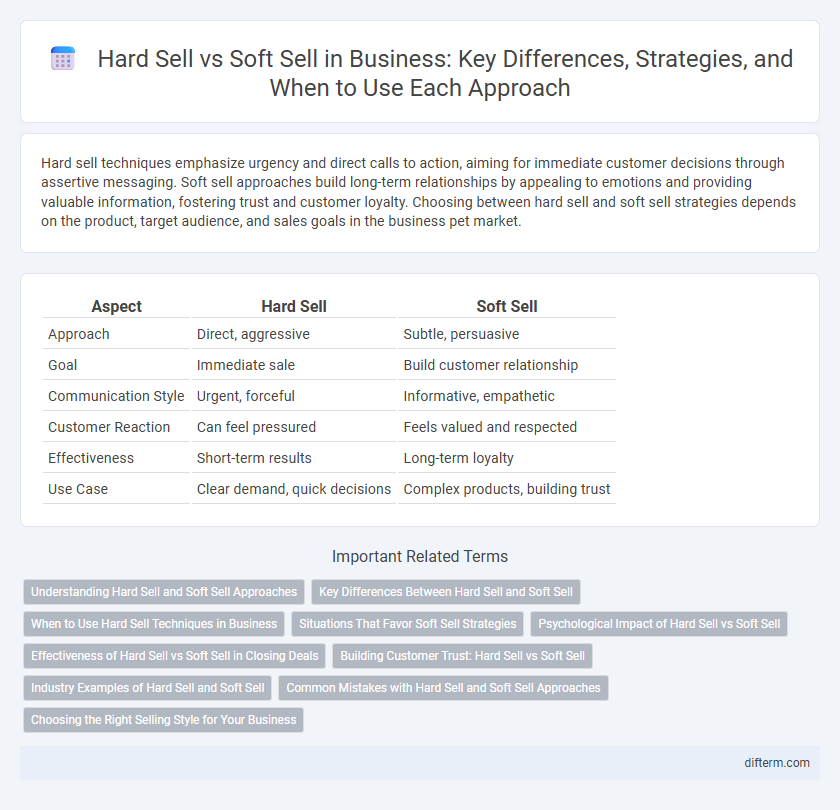 Hard Sell vs Soft Sell in Business: Key Differences, Strategies, and When to Use Each Approach

Hard sell techniques emphasize urgency and direct calls to action, aiming for immediate customer decisions through assertive messaging. Soft sell approaches build long-term relationships by appealing to emotions and providing valuable information, fostering trust and customer loyalty. Choosing between hard sell and soft sell strategies depends on the product, target audience, and sales goals in the business pet market.

| Aspect | Hard Sell | Soft Sell |
|---|---|---|
| Approach | Direct, aggressive | Subtle, persuasive |
| Goal | Immediate sale | Build customer relationship |
| Communication Style | Urgent, forceful | Informative, empathetic |
| Customer Reaction | Can feel pressured | Feels valued and respected |
| Effectiveness | Short-term results | Long-term loyalty |
| Use Case | Clear demand, quick decisions | Complex products, building trust |

Important Related Terms

Understanding Hard Sell and Soft Sell Approaches
Key Differences Between Hard Sell and Soft Sell
When to Use Hard Sell Techniques in Business
Situations That Favor Soft Sell Strategies
Psychological Impact of Hard Sell vs Soft Sell
Effectiveness of Hard Sell vs Soft Sell in Closing Deals
Building Customer Trust: Hard Sell vs Soft Sell
Industry Examples of Hard Sell and Soft Sell
Common Mistakes with Hard Sell and Soft Sell Approaches
Choosing the Right Selling Style for Your Business

difterm.com