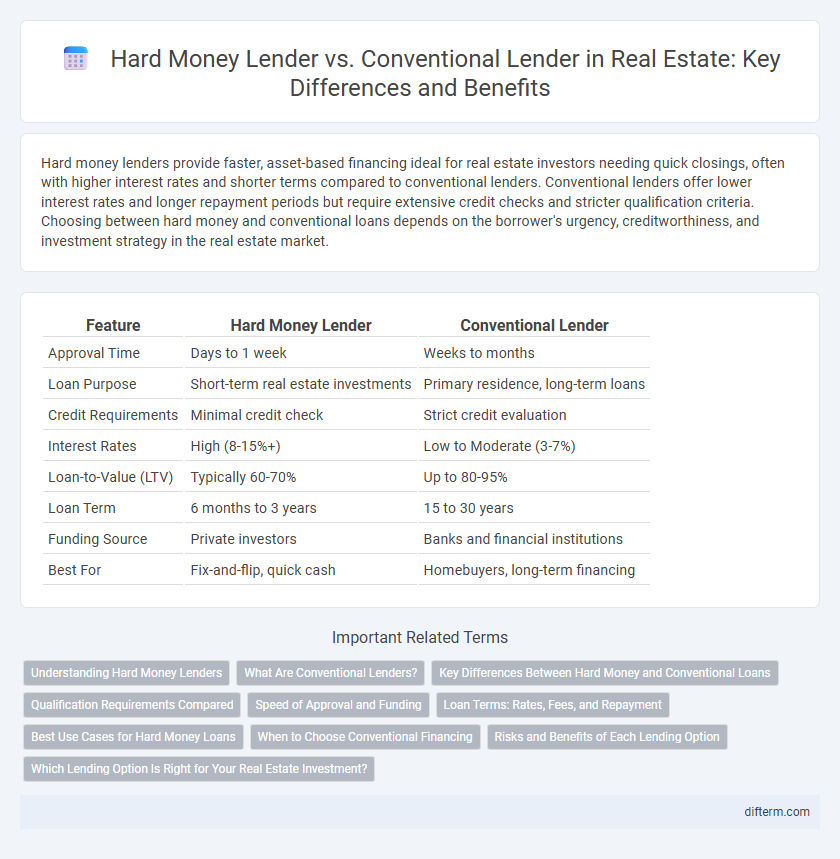 Hard Money Lender vs. Conventional Lender in Real Estate: Key Differences and Benefits

Hard money lenders provide faster, asset-based financing ideal for real estate investors needing quick closings, often with higher interest rates and shorter terms compared to conventional lenders. Conventional lenders offer lower interest rates and longer repayment periods but require extensive credit checks and stricter qualification criteria. Choosing between hard money and conventional loans depends on the borrower's urgency, creditworthiness, and investment strategy in the real estate market.

| Feature | Hard Money Lender | Conventional Lender |
|---|---|---|
| Approval Time | Days to 1 week | Weeks to months |
| Loan Purpose | Short-term real estate investments | Primary residence, long-term loans |
| Credit Requirements | Minimal credit check | Strict credit evaluation |
| Interest Rates | High (8-15%+) | Low to Moderate (3-7%) |
| Loan-to-Value (LTV) | Typically 60-70% | Up to 80-95% |
| Loan Term | 6 months to 3 years | 15 to 30 years |
| Funding Source | Private investors | Banks and financial institutions |
| Best For | Fix-and-flip, quick cash | Homebuyers, long-term financing |

Important Related Terms

Understanding Hard Money Lenders
What Are Conventional Lenders?
Key Differences Between Hard Money and Conventional Loans
Qualification Requirements Compared
Speed of Approval and Funding
Loan Terms: Rates, Fees, and Repayment
Best Use Cases for Hard Money Loans
When to Choose Conventional Financing
Risks and Benefits of Each Lending Option
Which Lending Option Is Right for Your Real Estate Investment?

difterm.com