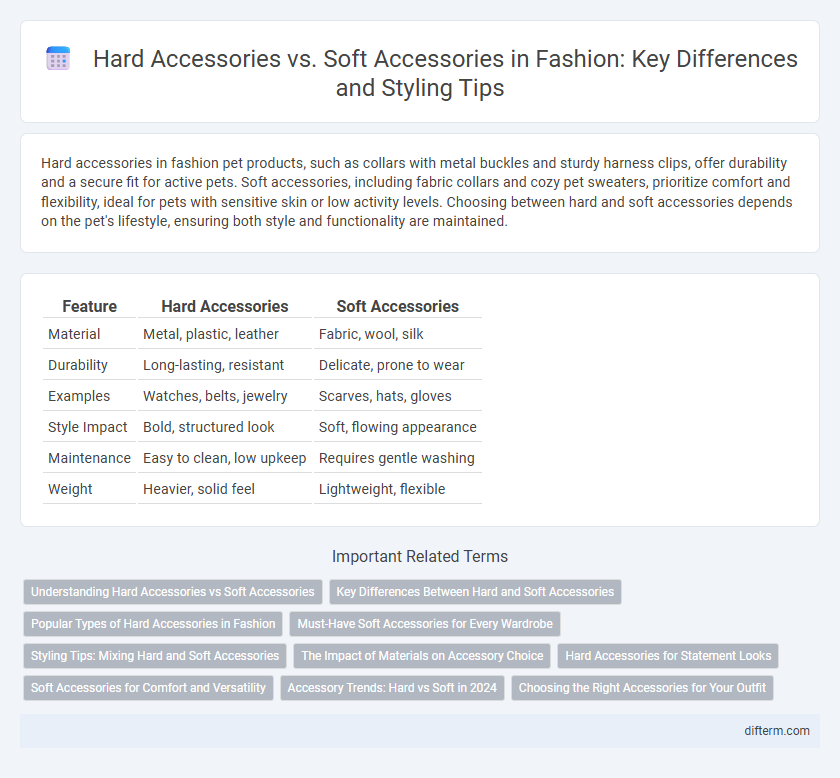 Hard Accessories vs. Soft Accessories in Fashion: Key Differences and Styling Tips

Hard accessories in fashion pet products, such as collars with metal buckles and sturdy harness clips, offer durability and a secure fit for active pets. Soft accessories, including fabric collars and cozy pet sweaters, prioritize comfort and flexibility, ideal for pets with sensitive skin or low activity levels. Choosing between hard and soft accessories depends on the pet's lifestyle, ensuring both style and functionality are maintained.

| Feature | Hard Accessories | Soft Accessories |
|---|---|---|
| Material | Metal, plastic, leather | Fabric, wool, silk |
| Durability | Long-lasting, resistant | Delicate, prone to wear |
| Examples | Watches, belts, jewelry | Scarves, hats, gloves |
| Style Impact | Bold, structured look | Soft, flowing appearance |
| Maintenance | Easy to clean, low upkeep | Requires gentle washing |
| Weight | Heavier, solid feel | Lightweight, flexible |

Important Related Terms

Understanding Hard Accessories vs Soft Accessories
Key Differences Between Hard and Soft Accessories
Popular Types of Hard Accessories in Fashion
Must-Have Soft Accessories for Every Wardrobe
Styling Tips: Mixing Hard and Soft Accessories
The Impact of Materials on Accessory Choice
Hard Accessories for Statement Looks
Soft Accessories for Comfort and Versatility
Accessory Trends: Hard vs Soft in 2024
Choosing the Right Accessories for Your Outfit

difterm.com