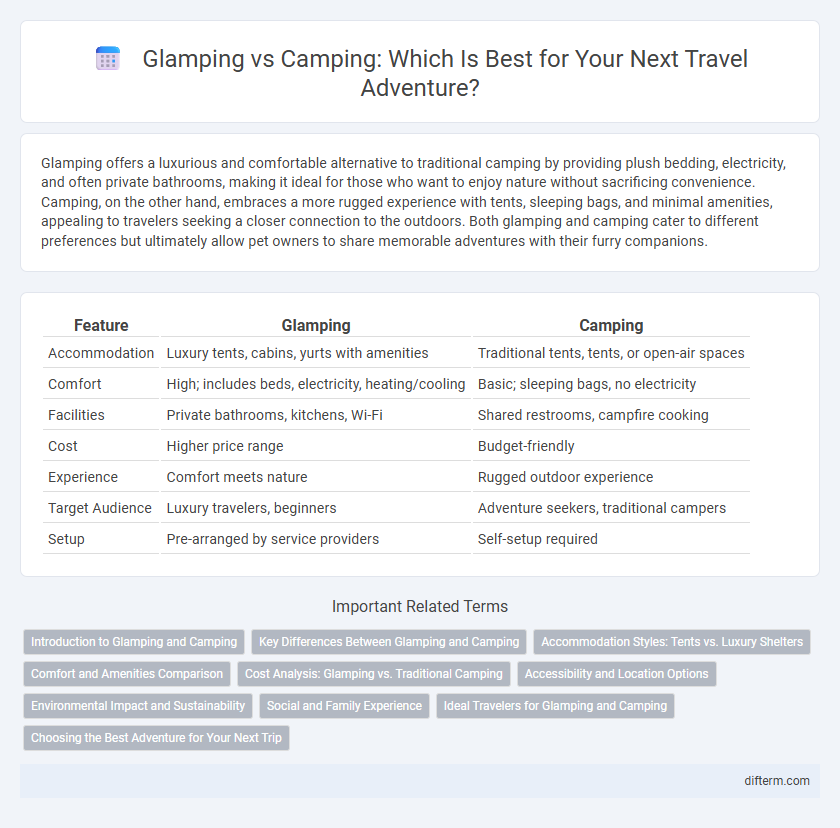 Glamping vs Camping: Which Is Best for Your Next Travel Adventure?

Glamping offers a luxurious and comfortable alternative to traditional camping by providing plush bedding, electricity, and often private bathrooms, making it ideal for those who want to enjoy nature without sacrificing convenience. Camping, on the other hand, embraces a more rugged experience with tents, sleeping bags, and minimal amenities, appealing to travelers seeking a closer connection to the outdoors. Both glamping and camping cater to different preferences but ultimately allow pet owners to share memorable adventures with their furry companions.

| Feature | Glamping | Camping |
|---|---|---|
| Accommodation | Luxury tents, cabins, yurts with amenities | Traditional tents, tents, or open-air spaces |
| Comfort | High; includes beds, electricity, heating/cooling | Basic; sleeping bags, no electricity |
| Facilities | Private bathrooms, kitchens, Wi-Fi | Shared restrooms, campfire cooking |
| Cost | Higher price range | Budget-friendly |
| Experience | Comfort meets nature | Rugged outdoor experience |
| Target Audience | Luxury travelers, beginners | Adventure seekers, traditional campers |
| Setup | Pre-arranged by service providers | Self-setup required |

Important Related Terms

Introduction to Glamping and Camping
Key Differences Between Glamping and Camping
Accommodation Styles: Tents vs. Luxury Shelters
Comfort and Amenities Comparison
Cost Analysis: Glamping vs. Traditional Camping
Accessibility and Location Options
Environmental Impact and Sustainability
Social and Family Experience
Ideal Travelers for Glamping and Camping
Choosing the Best Adventure for Your Next Trip

difterm.com