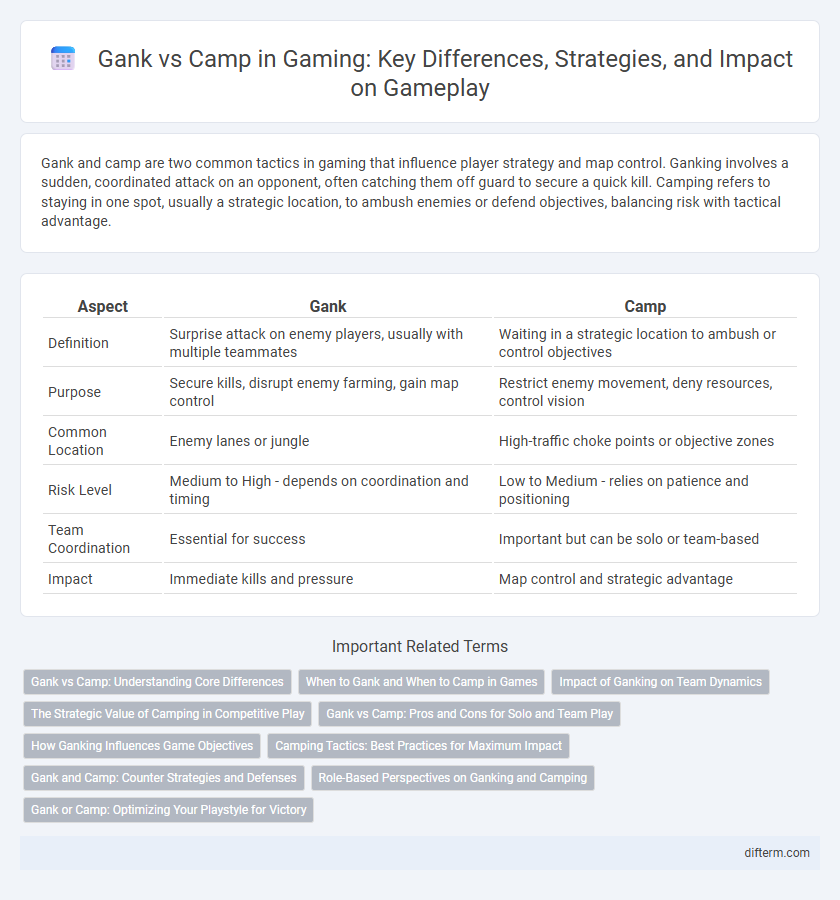 Gank vs Camp in Gaming: Key Differences, Strategies, and Impact on Gameplay

Gank and camp are two common tactics in gaming that influence player strategy and map control. Ganking involves a sudden, coordinated attack on an opponent, often catching them off guard to secure a quick kill. Camping refers to staying in one spot, usually a strategic location, to ambush enemies or defend objectives, balancing risk with tactical advantage.

| Aspect | Gank | Camp |
|---|---|---|
| Definition | Surprise attack on enemy players, usually with multiple teammates | Waiting in a strategic location to ambush or control objectives |
| Purpose | Secure kills, disrupt enemy farming, gain map control | Restrict enemy movement, deny resources, control vision |
| Common Location | Enemy lanes or jungle | High-traffic choke points or objective zones |
| Risk Level | Medium to High - depends on coordination and timing | Low to Medium - relies on patience and positioning |
| Team Coordination | Essential for success | Important but can be solo or team-based |
| Impact | Immediate kills and pressure | Map control and strategic advantage |

Important Related Terms

Gank vs Camp: Understanding Core Differences
When to Gank and When to Camp in Games
Impact of Ganking on Team Dynamics
The Strategic Value of Camping in Competitive Play
Gank vs Camp: Pros and Cons for Solo and Team Play
How Ganking Influences Game Objectives
Camping Tactics: Best Practices for Maximum Impact
Gank and Camp: Counter Strategies and Defenses
Role-Based Perspectives on Ganking and Camping
Gank or Camp: Optimizing Your Playstyle for Victory

difterm.com