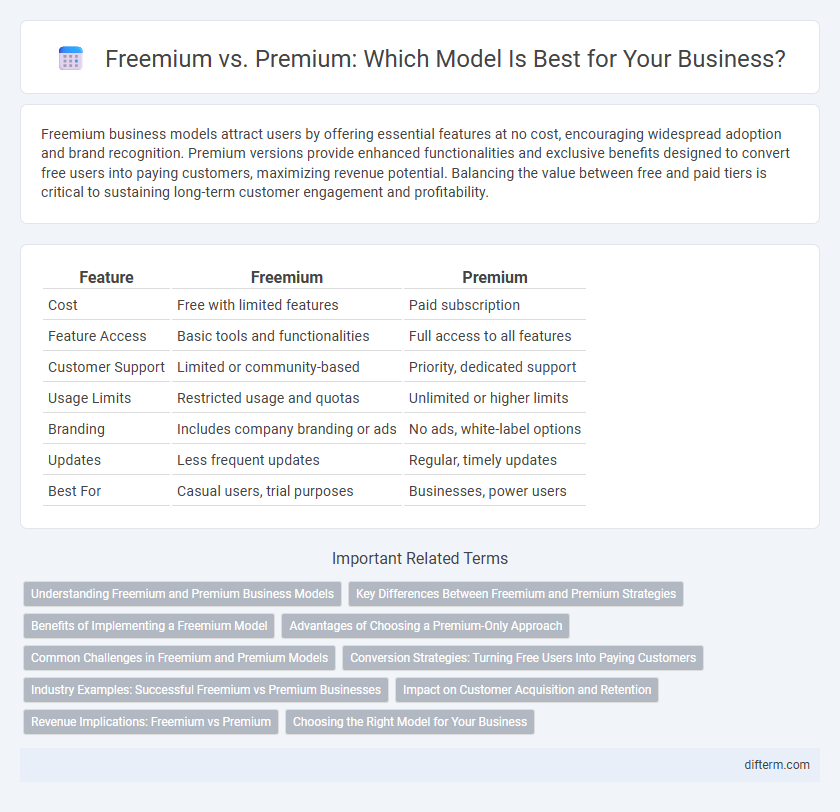 Freemium vs. Premium: Which Model Is Best for Your Business?

Freemium business models attract users by offering essential features at no cost, encouraging widespread adoption and brand recognition. Premium versions provide enhanced functionalities and exclusive benefits designed to convert free users into paying customers, maximizing revenue potential. Balancing the value between free and paid tiers is critical to sustaining long-term customer engagement and profitability.

| Feature | Freemium | Premium |
|---|---|---|
| Cost | Free with limited features | Paid subscription |
| Feature Access | Basic tools and functionalities | Full access to all features |
| Customer Support | Limited or community-based | Priority, dedicated support |
| Usage Limits | Restricted usage and quotas | Unlimited or higher limits |
| Branding | Includes company branding or ads | No ads, white-label options |
| Updates | Less frequent updates | Regular, timely updates |
| Best For | Casual users, trial purposes | Businesses, power users |

Important Related Terms

Understanding Freemium and Premium Business Models
Key Differences Between Freemium and Premium Strategies
Benefits of Implementing a Freemium Model
Advantages of Choosing a Premium-Only Approach
Common Challenges in Freemium and Premium Models
Conversion Strategies: Turning Free Users Into Paying Customers
Industry Examples: Successful Freemium vs Premium Businesses
Impact on Customer Acquisition and Retention
Revenue Implications: Freemium vs Premium
Choosing the Right Model for Your Business

difterm.com