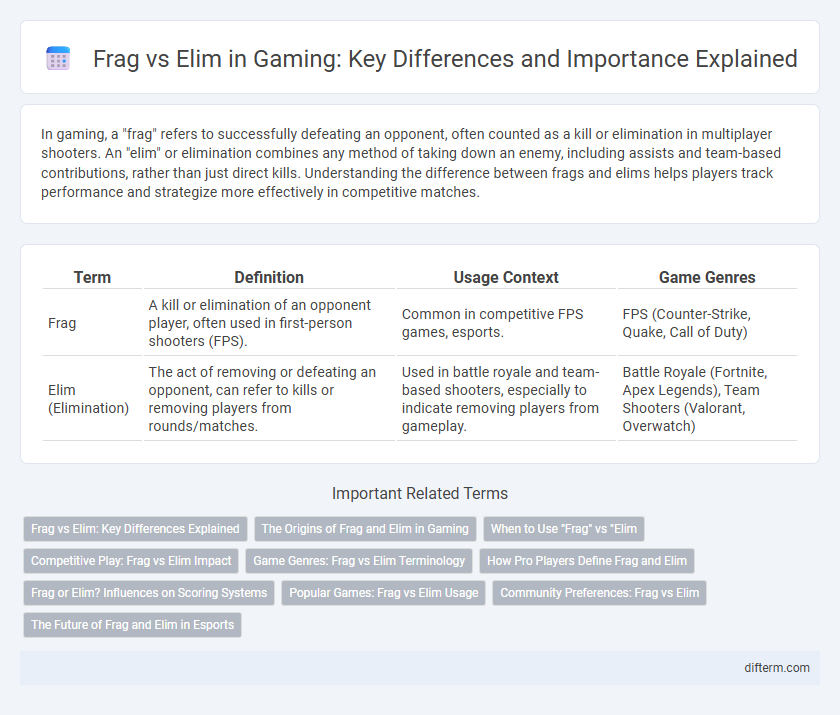 Frag vs Elim in Gaming: Key Differences and Importance Explained

In gaming, a "frag" refers to successfully defeating an opponent, often counted as a kill or elimination in multiplayer shooters. An "elim" or elimination combines any method of taking down an enemy, including assists and team-based contributions, rather than just direct kills. Understanding the difference between frags and elims helps players track performance and strategize more effectively in competitive matches.

| Term | Definition | Usage Context | Game Genres |
|---|---|---|---|
| Frag | A kill or elimination of an opponent player, often used in first-person shooters (FPS). | Common in competitive FPS games, esports. | FPS (Counter-Strike, Quake, Call of Duty) |
| Elim (Elimination) | The act of removing or defeating an opponent, can refer to kills or removing players from rounds/matches. | Used in battle royale and team-based shooters, especially to indicate removing players from gameplay. | Battle Royale (Fortnite, Apex Legends), Team Shooters (Valorant, Overwatch) |

Important Related Terms

Frag vs Elim: Key Differences Explained
The Origins of Frag and Elim in Gaming
When to Use "Frag" vs "Elim
Competitive Play: Frag vs Elim Impact
Game Genres: Frag vs Elim Terminology
How Pro Players Define Frag and Elim
Frag or Elim? Influences on Scoring Systems
Popular Games: Frag vs Elim Usage
Community Preferences: Frag vs Elim
The Future of Frag and Elim in Esports

difterm.com