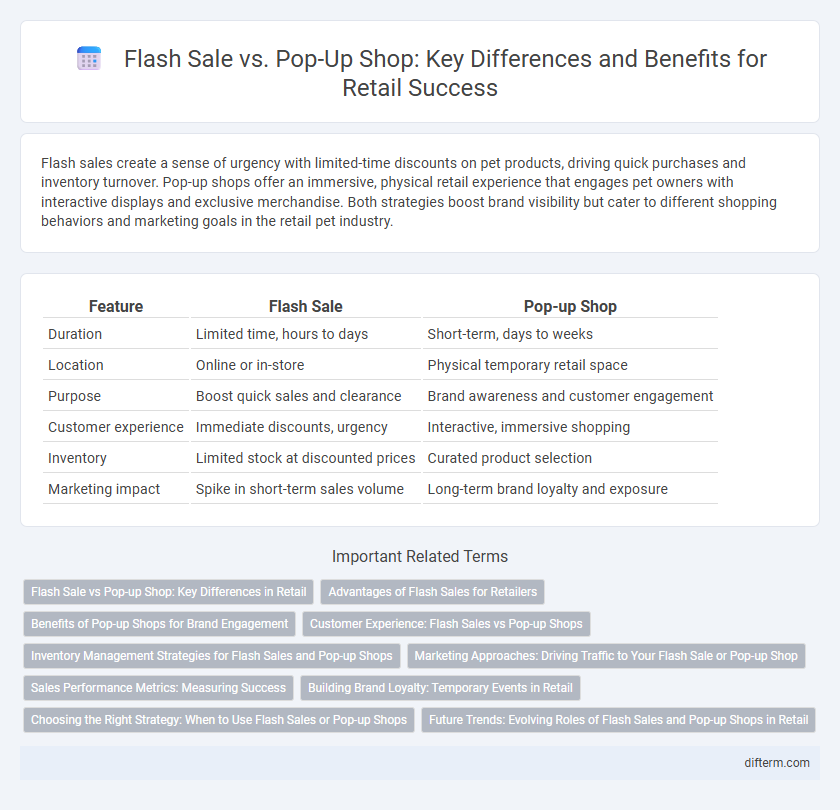 Flash Sale vs. Pop-Up Shop: Key Differences and Benefits for Retail Success

Flash sales create a sense of urgency with limited-time discounts on pet products, driving quick purchases and inventory turnover. Pop-up shops offer an immersive, physical retail experience that engages pet owners with interactive displays and exclusive merchandise. Both strategies boost brand visibility but cater to different shopping behaviors and marketing goals in the retail pet industry.

| Feature | Flash Sale | Pop-up Shop |
|---|---|---|
| Duration | Limited time, hours to days | Short-term, days to weeks |
| Location | Online or in-store | Physical temporary retail space |
| Purpose | Boost quick sales and clearance | Brand awareness and customer engagement |
| Customer experience | Immediate discounts, urgency | Interactive, immersive shopping |
| Inventory | Limited stock at discounted prices | Curated product selection |
| Marketing impact | Spike in short-term sales volume | Long-term brand loyalty and exposure |

Important Related Terms

Flash Sale vs Pop-up Shop: Key Differences in Retail
Advantages of Flash Sales for Retailers
Benefits of Pop-up Shops for Brand Engagement
Customer Experience: Flash Sales vs Pop-up Shops
Inventory Management Strategies for Flash Sales and Pop-up Shops
Marketing Approaches: Driving Traffic to Your Flash Sale or Pop-up Shop
Sales Performance Metrics: Measuring Success
Building Brand Loyalty: Temporary Events in Retail
Choosing the Right Strategy: When to Use Flash Sales or Pop-up Shops
Future Trends: Evolving Roles of Flash Sales and Pop-up Shops in Retail

difterm.com