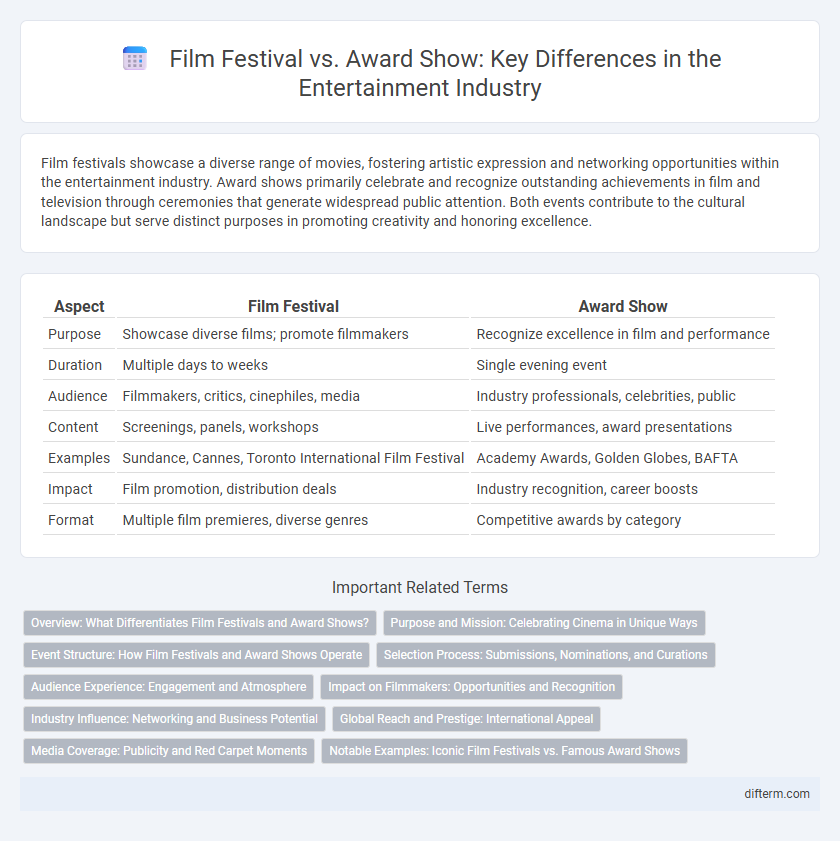 Film Festival vs. Award Show: Key Differences in the Entertainment Industry

Film festivals showcase a diverse range of movies, fostering artistic expression and networking opportunities within the entertainment industry. Award shows primarily celebrate and recognize outstanding achievements in film and television through ceremonies that generate widespread public attention. Both events contribute to the cultural landscape but serve distinct purposes in promoting creativity and honoring excellence.

| Aspect | Film Festival | Award Show |
|---|---|---|
| Purpose | Showcase diverse films; promote filmmakers | Recognize excellence in film and performance |
| Duration | Multiple days to weeks | Single evening event |
| Audience | Filmmakers, critics, cinephiles, media | Industry professionals, celebrities, public |
| Content | Screenings, panels, workshops | Live performances, award presentations |
| Examples | Sundance, Cannes, Toronto International Film Festival | Academy Awards, Golden Globes, BAFTA |
| Impact | Film promotion, distribution deals | Industry recognition, career boosts |
| Format | Multiple film premieres, diverse genres | Competitive awards by category |

Important Related Terms

Overview: What Differentiates Film Festivals and Award Shows?
Purpose and Mission: Celebrating Cinema in Unique Ways
Event Structure: How Film Festivals and Award Shows Operate
Selection Process: Submissions, Nominations, and Curations
Audience Experience: Engagement and Atmosphere
Impact on Filmmakers: Opportunities and Recognition
Industry Influence: Networking and Business Potential
Global Reach and Prestige: International Appeal
Media Coverage: Publicity and Red Carpet Moments
Notable Examples: Iconic Film Festivals vs. Famous Award Shows

difterm.com