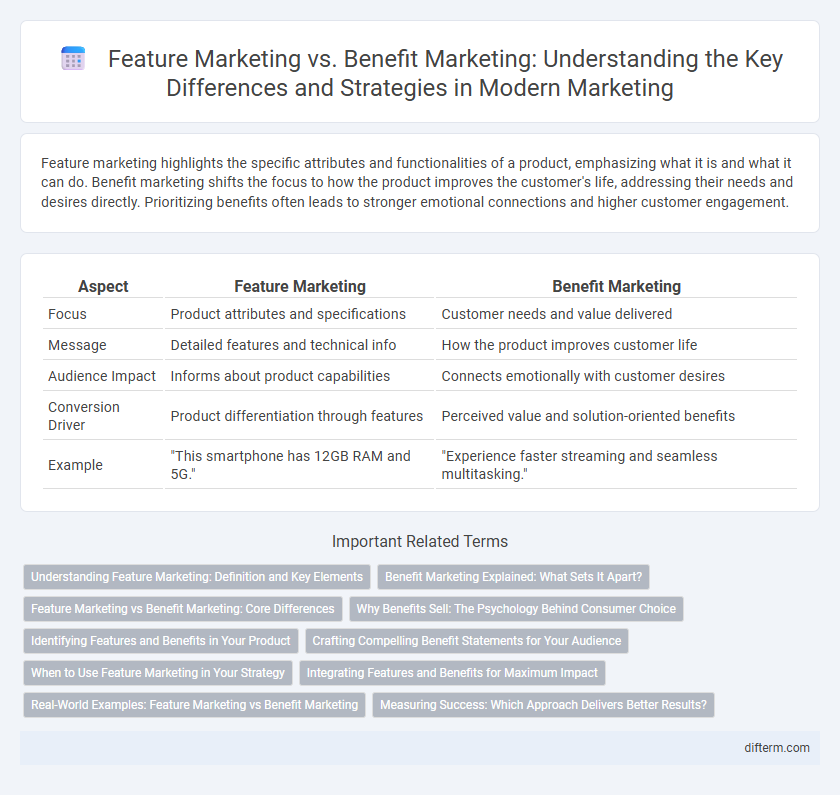 Feature Marketing vs. Benefit Marketing: Understanding the Key Differences and Strategies in Modern Marketing

Feature marketing highlights the specific attributes and functionalities of a product, emphasizing what it is and what it can do. Benefit marketing shifts the focus to how the product improves the customer's life, addressing their needs and desires directly. Prioritizing benefits often leads to stronger emotional connections and higher customer engagement.

| Aspect | Feature Marketing | Benefit Marketing |
|---|---|---|
| Focus | Product attributes and specifications | Customer needs and value delivered |
| Message | Detailed features and technical info | How the product improves customer life |
| Audience Impact | Informs about product capabilities | Connects emotionally with customer desires |
| Conversion Driver | Product differentiation through features | Perceived value and solution-oriented benefits |
| Example | "This smartphone has 12GB RAM and 5G." | "Experience faster streaming and seamless multitasking." |

Important Related Terms

Understanding Feature Marketing: Definition and Key Elements
Benefit Marketing Explained: What Sets It Apart?
Feature Marketing vs Benefit Marketing: Core Differences
Why Benefits Sell: The Psychology Behind Consumer Choice
Identifying Features and Benefits in Your Product
Crafting Compelling Benefit Statements for Your Audience
When to Use Feature Marketing in Your Strategy
Integrating Features and Benefits for Maximum Impact
Real-World Examples: Feature Marketing vs Benefit Marketing
Measuring Success: Which Approach Delivers Better Results?

difterm.com