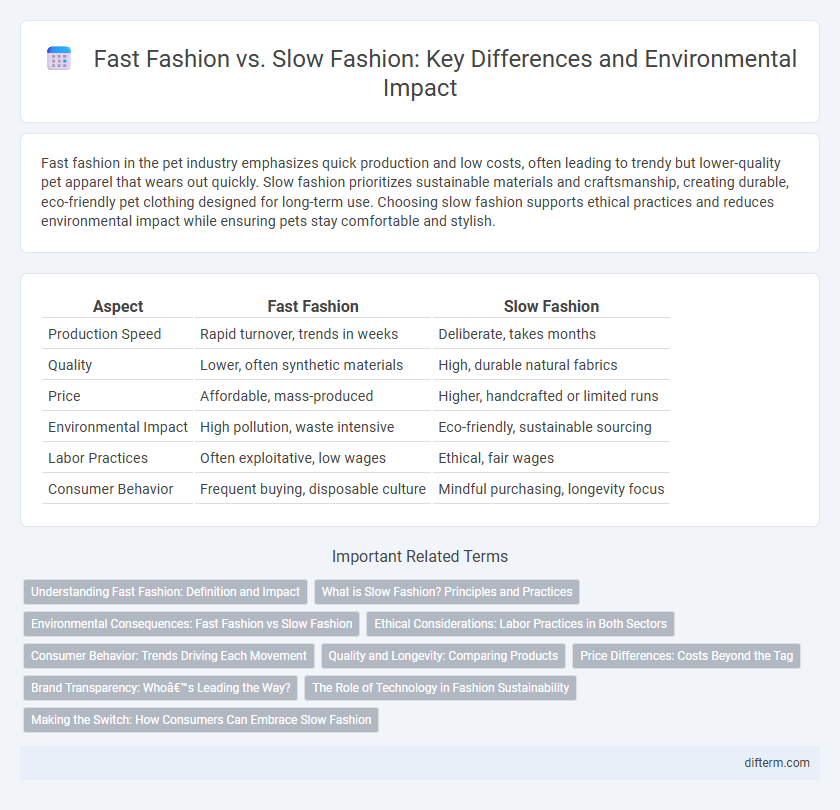 Fast Fashion vs. Slow Fashion: Key Differences and Environmental Impact

Fast fashion in the pet industry emphasizes quick production and low costs, often leading to trendy but lower-quality pet apparel that wears out quickly. Slow fashion prioritizes sustainable materials and craftsmanship, creating durable, eco-friendly pet clothing designed for long-term use. Choosing slow fashion supports ethical practices and reduces environmental impact while ensuring pets stay comfortable and stylish.

| Aspect | Fast Fashion | Slow Fashion |
|---|---|---|
| Production Speed | Rapid turnover, trends in weeks | Deliberate, takes months |
| Quality | Lower, often synthetic materials | High, durable natural fabrics |
| Price | Affordable, mass-produced | Higher, handcrafted or limited runs |
| Environmental Impact | High pollution, waste intensive | Eco-friendly, sustainable sourcing |
| Labor Practices | Often exploitative, low wages | Ethical, fair wages |
| Consumer Behavior | Frequent buying, disposable culture | Mindful purchasing, longevity focus |

Important Related Terms

Understanding Fast Fashion: Definition and Impact
What is Slow Fashion? Principles and Practices
Environmental Consequences: Fast Fashion vs Slow Fashion
Ethical Considerations: Labor Practices in Both Sectors
Consumer Behavior: Trends Driving Each Movement
Quality and Longevity: Comparing Products
Price Differences: Costs Beyond the Tag
Brand Transparency: Whoâ€™s Leading the Way?
The Role of Technology in Fashion Sustainability
Making the Switch: How Consumers Can Embrace Slow Fashion

difterm.com