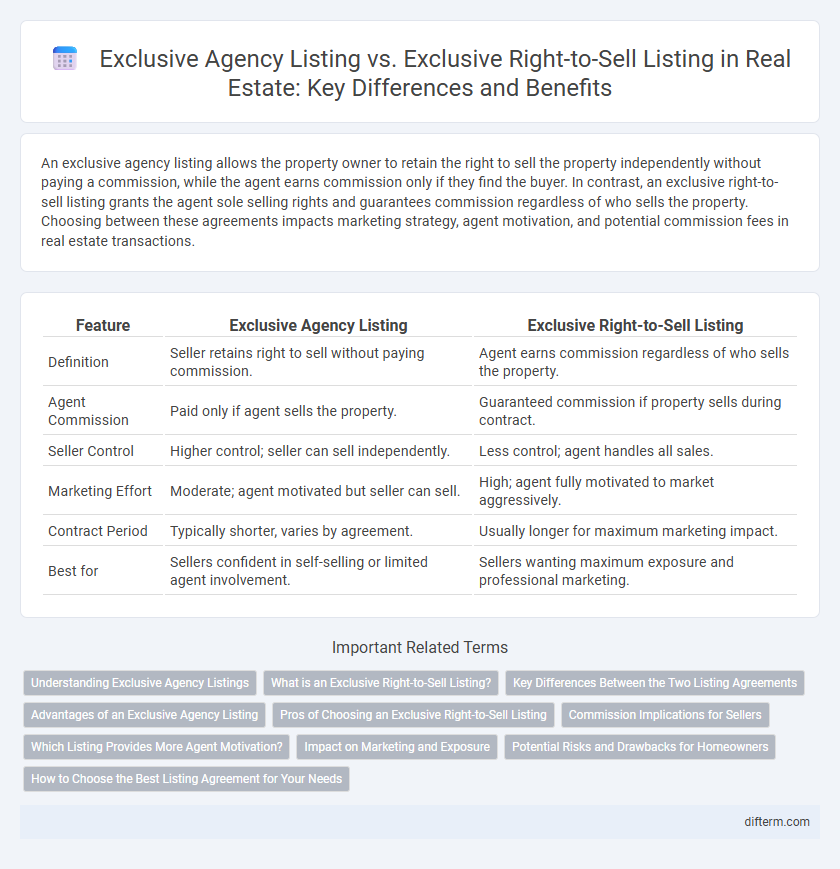 Exclusive Agency Listing vs. Exclusive Right-to-Sell Listing in Real Estate: Key Differences and Benefits

An exclusive agency listing allows the property owner to retain the right to sell the property independently without paying a commission, while the agent earns commission only if they find the buyer. In contrast, an exclusive right-to-sell listing grants the agent sole selling rights and guarantees commission regardless of who sells the property. Choosing between these agreements impacts marketing strategy, agent motivation, and potential commission fees in real estate transactions.

| Feature | Exclusive Agency Listing | Exclusive Right-to-Sell Listing |
|---|---|---|
| Definition | Seller retains right to sell without paying commission. | Agent earns commission regardless of who sells the property. |
| Agent Commission | Paid only if agent sells the property. | Guaranteed commission if property sells during contract. |
| Seller Control | Higher control; seller can sell independently. | Less control; agent handles all sales. |
| Marketing Effort | Moderate; agent motivated but seller can sell. | High; agent fully motivated to market aggressively. |
| Contract Period | Typically shorter, varies by agreement. | Usually longer for maximum marketing impact. |
| Best for | Sellers confident in self-selling or limited agent involvement. | Sellers wanting maximum exposure and professional marketing. |

Important Related Terms

Understanding Exclusive Agency Listings
What is an Exclusive Right-to-Sell Listing?
Key Differences Between the Two Listing Agreements
Advantages of an Exclusive Agency Listing
Pros of Choosing an Exclusive Right-to-Sell Listing
Commission Implications for Sellers
Which Listing Provides More Agent Motivation?
Impact on Marketing and Exposure
Potential Risks and Drawbacks for Homeowners
How to Choose the Best Listing Agreement for Your Needs

difterm.com