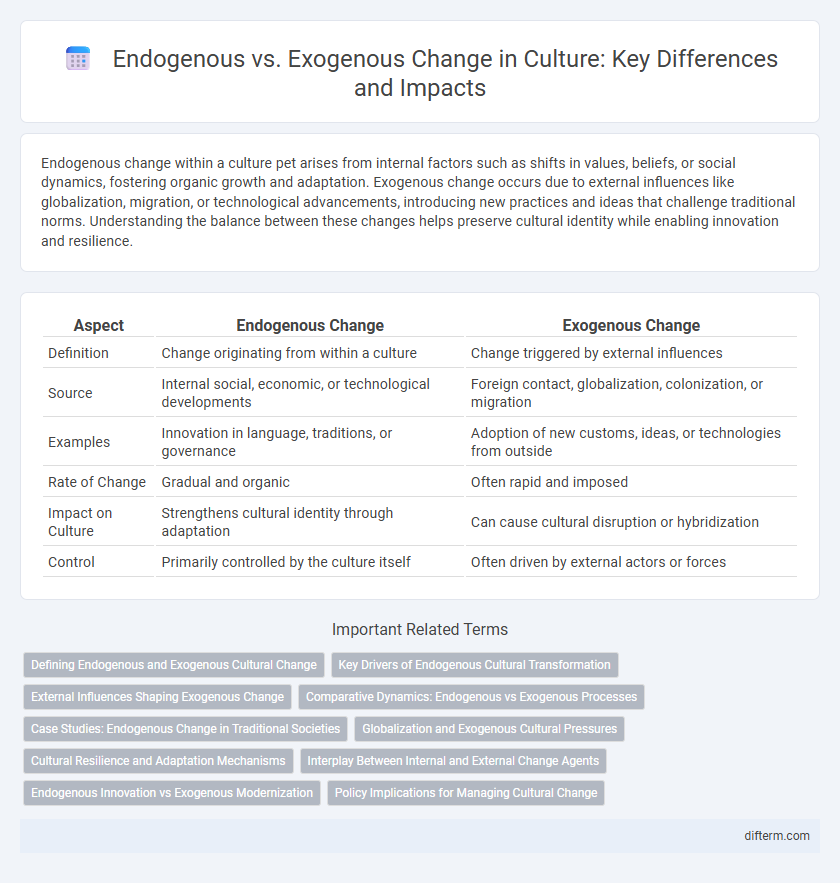 Endogenous vs. Exogenous Change in Culture: Key Differences and Impacts

Endogenous change within a culture pet arises from internal factors such as shifts in values, beliefs, or social dynamics, fostering organic growth and adaptation. Exogenous change occurs due to external influences like globalization, migration, or technological advancements, introducing new practices and ideas that challenge traditional norms. Understanding the balance between these changes helps preserve cultural identity while enabling innovation and resilience.

| Aspect | Endogenous Change | Exogenous Change |
|---|---|---|
| Definition | Change originating from within a culture | Change triggered by external influences |
| Source | Internal social, economic, or technological developments | Foreign contact, globalization, colonization, or migration |
| Examples | Innovation in language, traditions, or governance | Adoption of new customs, ideas, or technologies from outside |
| Rate of Change | Gradual and organic | Often rapid and imposed |
| Impact on Culture | Strengthens cultural identity through adaptation | Can cause cultural disruption or hybridization |
| Control | Primarily controlled by the culture itself | Often driven by external actors or forces |

Important Related Terms

Defining Endogenous and Exogenous Cultural Change
Key Drivers of Endogenous Cultural Transformation
External Influences Shaping Exogenous Change
Comparative Dynamics: Endogenous vs Exogenous Processes
Case Studies: Endogenous Change in Traditional Societies
Globalization and Exogenous Cultural Pressures
Cultural Resilience and Adaptation Mechanisms
Interplay Between Internal and External Change Agents
Endogenous Innovation vs Exogenous Modernization
Policy Implications for Managing Cultural Change

difterm.com