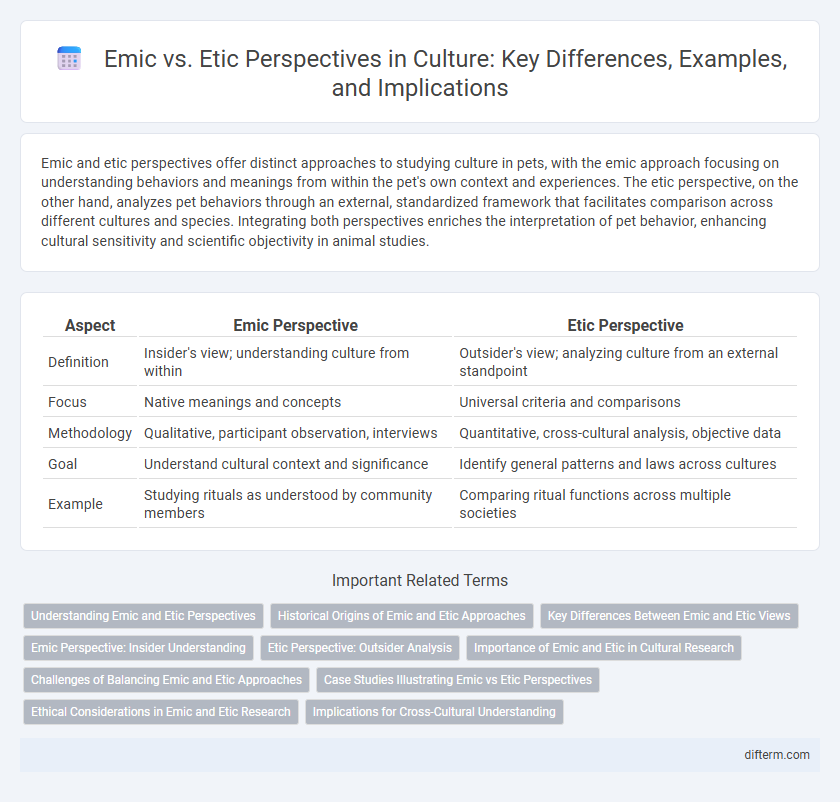 Emic vs. Etic Perspectives in Culture: Key Differences, Examples, and Implications

Emic and etic perspectives offer distinct approaches to studying culture in pets, with the emic approach focusing on understanding behaviors and meanings from within the pet's own context and experiences. The etic perspective, on the other hand, analyzes pet behaviors through an external, standardized framework that facilitates comparison across different cultures and species. Integrating both perspectives enriches the interpretation of pet behavior, enhancing cultural sensitivity and scientific objectivity in animal studies.

| Aspect | Emic Perspective | Etic Perspective |
|---|---|---|
| Definition | Insider's view; understanding culture from within | Outsider's view; analyzing culture from an external standpoint |
| Focus | Native meanings and concepts | Universal criteria and comparisons |
| Methodology | Qualitative, participant observation, interviews | Quantitative, cross-cultural analysis, objective data |
| Goal | Understand cultural context and significance | Identify general patterns and laws across cultures |
| Example | Studying rituals as understood by community members | Comparing ritual functions across multiple societies |

Important Related Terms

Understanding Emic and Etic Perspectives
Historical Origins of Emic and Etic Approaches
Key Differences Between Emic and Etic Views
Emic Perspective: Insider Understanding
Etic Perspective: Outsider Analysis
Importance of Emic and Etic in Cultural Research
Challenges of Balancing Emic and Etic Approaches
Case Studies Illustrating Emic vs Etic Perspectives
Ethical Considerations in Emic and Etic Research
Implications for Cross-Cultural Understanding

difterm.com