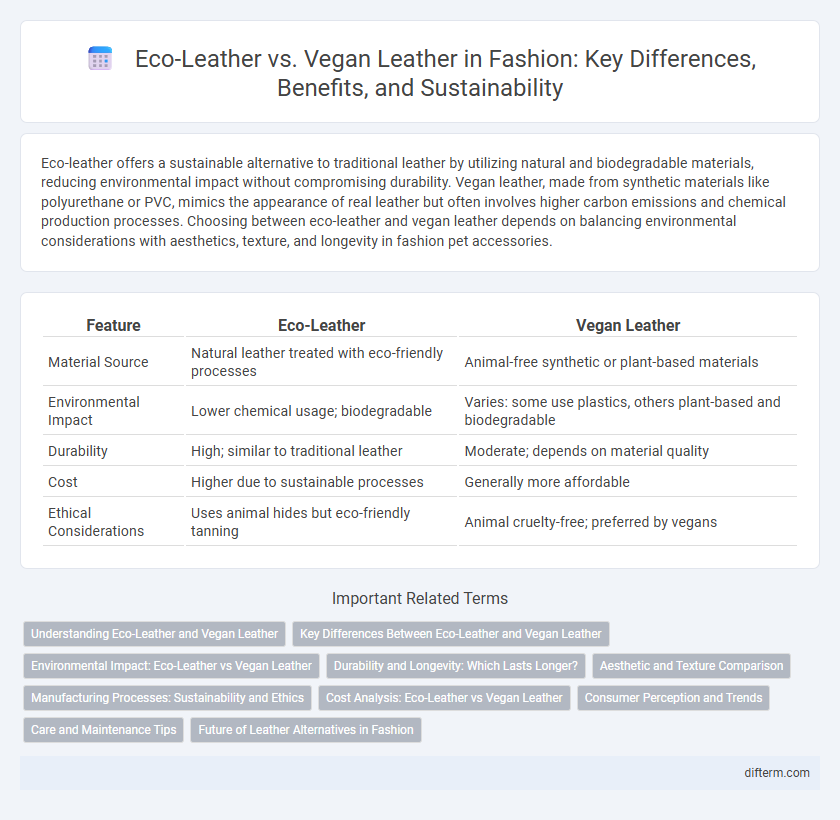 Eco-Leather vs. Vegan Leather in Fashion: Key Differences, Benefits, and Sustainability

Eco-leather offers a sustainable alternative to traditional leather by utilizing natural and biodegradable materials, reducing environmental impact without compromising durability. Vegan leather, made from synthetic materials like polyurethane or PVC, mimics the appearance of real leather but often involves higher carbon emissions and chemical production processes. Choosing between eco-leather and vegan leather depends on balancing environmental considerations with aesthetics, texture, and longevity in fashion pet accessories.

| Feature | Eco-Leather | Vegan Leather |
|---|---|---|
| Material Source | Natural leather treated with eco-friendly processes | Animal-free synthetic or plant-based materials |
| Environmental Impact | Lower chemical usage; biodegradable | Varies: some use plastics, others plant-based and biodegradable |
| Durability | High; similar to traditional leather | Moderate; depends on material quality |
| Cost | Higher due to sustainable processes | Generally more affordable |
| Ethical Considerations | Uses animal hides but eco-friendly tanning | Animal cruelty-free; preferred by vegans |

Important Related Terms

Understanding Eco-Leather and Vegan Leather
Key Differences Between Eco-Leather and Vegan Leather
Environmental Impact: Eco-Leather vs Vegan Leather
Durability and Longevity: Which Lasts Longer?
Aesthetic and Texture Comparison
Manufacturing Processes: Sustainability and Ethics
Cost Analysis: Eco-Leather vs Vegan Leather
Consumer Perception and Trends
Care and Maintenance Tips
Future of Leather Alternatives in Fashion

difterm.com