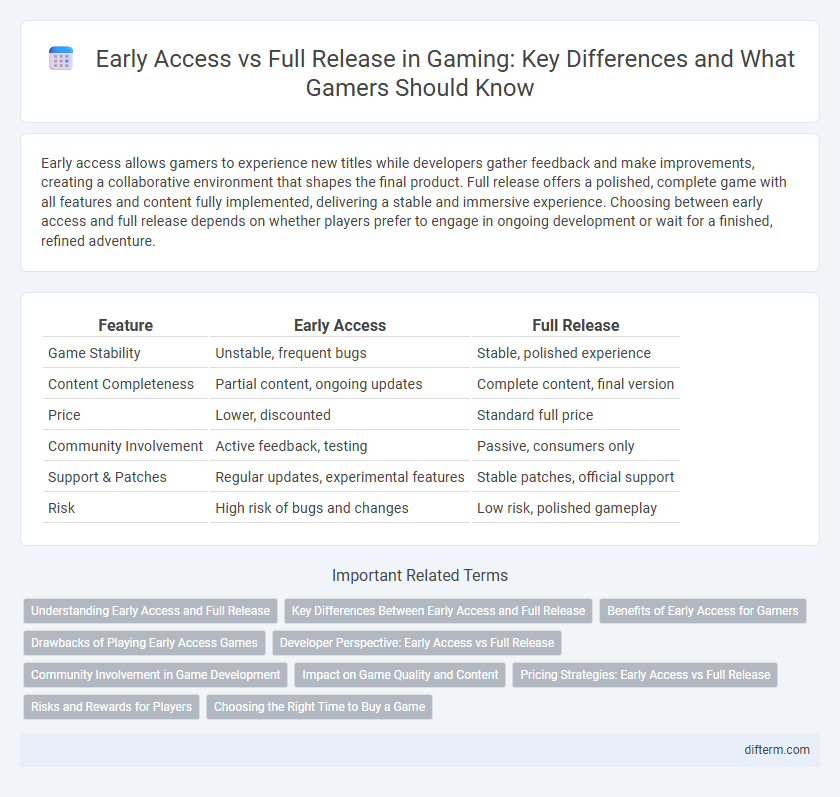 Early Access vs Full Release in Gaming: Key Differences and What Gamers Should Know

Early access allows gamers to experience new titles while developers gather feedback and make improvements, creating a collaborative environment that shapes the final product. Full release offers a polished, complete game with all features and content fully implemented, delivering a stable and immersive experience. Choosing between early access and full release depends on whether players prefer to engage in ongoing development or wait for a finished, refined adventure.

| Feature | Early Access | Full Release |
|---|---|---|
| Game Stability | Unstable, frequent bugs | Stable, polished experience |
| Content Completeness | Partial content, ongoing updates | Complete content, final version |
| Price | Lower, discounted | Standard full price |
| Community Involvement | Active feedback, testing | Passive, consumers only |
| Support & Patches | Regular updates, experimental features | Stable patches, official support |
| Risk | High risk of bugs and changes | Low risk, polished gameplay |

Important Related Terms

Understanding Early Access and Full Release
Key Differences Between Early Access and Full Release
Benefits of Early Access for Gamers
Drawbacks of Playing Early Access Games
Developer Perspective: Early Access vs Full Release
Community Involvement in Game Development
Impact on Game Quality and Content
Pricing Strategies: Early Access vs Full Release
Risks and Rewards for Players
Choosing the Right Time to Buy a Game

difterm.com