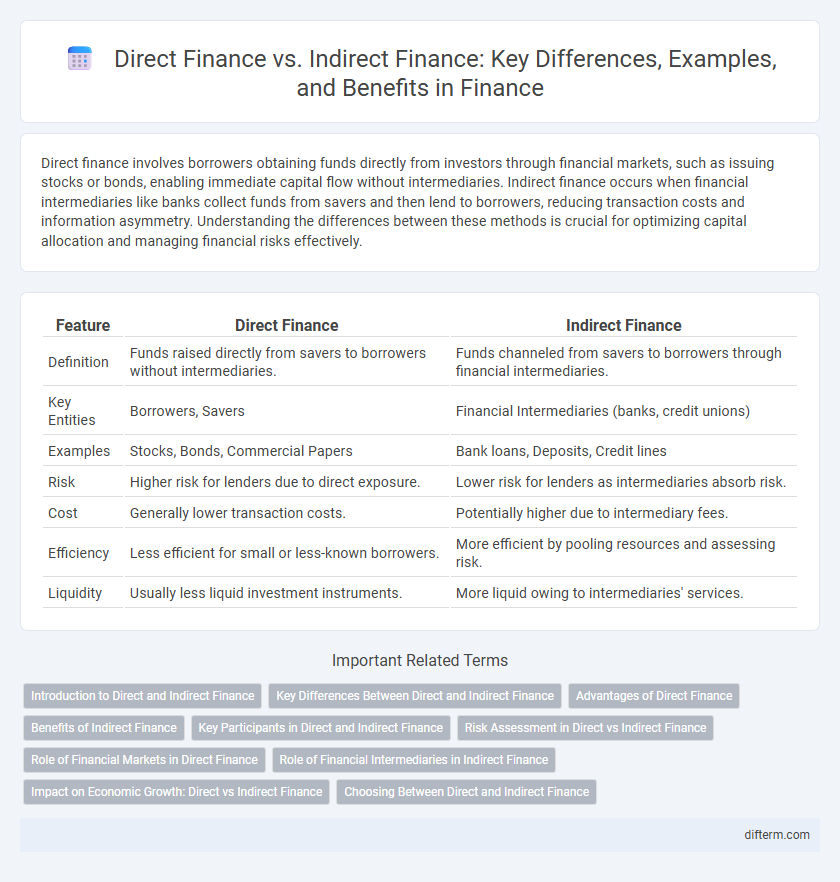 Direct Finance vs. Indirect Finance: Key Differences, Examples, and Benefits in Finance

Direct finance involves borrowers obtaining funds directly from investors through financial markets, such as issuing stocks or bonds, enabling immediate capital flow without intermediaries. Indirect finance occurs when financial intermediaries like banks collect funds from savers and then lend to borrowers, reducing transaction costs and information asymmetry. Understanding the differences between these methods is crucial for optimizing capital allocation and managing financial risks effectively.

| Feature | Direct Finance | Indirect Finance |
|---|---|---|
| Definition | Funds raised directly from savers to borrowers without intermediaries. | Funds channeled from savers to borrowers through financial intermediaries. |
| Key Entities | Borrowers, Savers | Financial Intermediaries (banks, credit unions) |
| Examples | Stocks, Bonds, Commercial Papers | Bank loans, Deposits, Credit lines |
| Risk | Higher risk for lenders due to direct exposure. | Lower risk for lenders as intermediaries absorb risk. |
| Cost | Generally lower transaction costs. | Potentially higher due to intermediary fees. |
| Efficiency | Less efficient for small or less-known borrowers. | More efficient by pooling resources and assessing risk. |
| Liquidity | Usually less liquid investment instruments. | More liquid owing to intermediaries' services. |

Important Related Terms

Introduction to Direct and Indirect Finance
Key Differences Between Direct and Indirect Finance
Advantages of Direct Finance
Benefits of Indirect Finance
Key Participants in Direct and Indirect Finance
Risk Assessment in Direct vs Indirect Finance
Role of Financial Markets in Direct Finance
Role of Financial Intermediaries in Indirect Finance
Impact on Economic Growth: Direct vs Indirect Finance
Choosing Between Direct and Indirect Finance

difterm.com