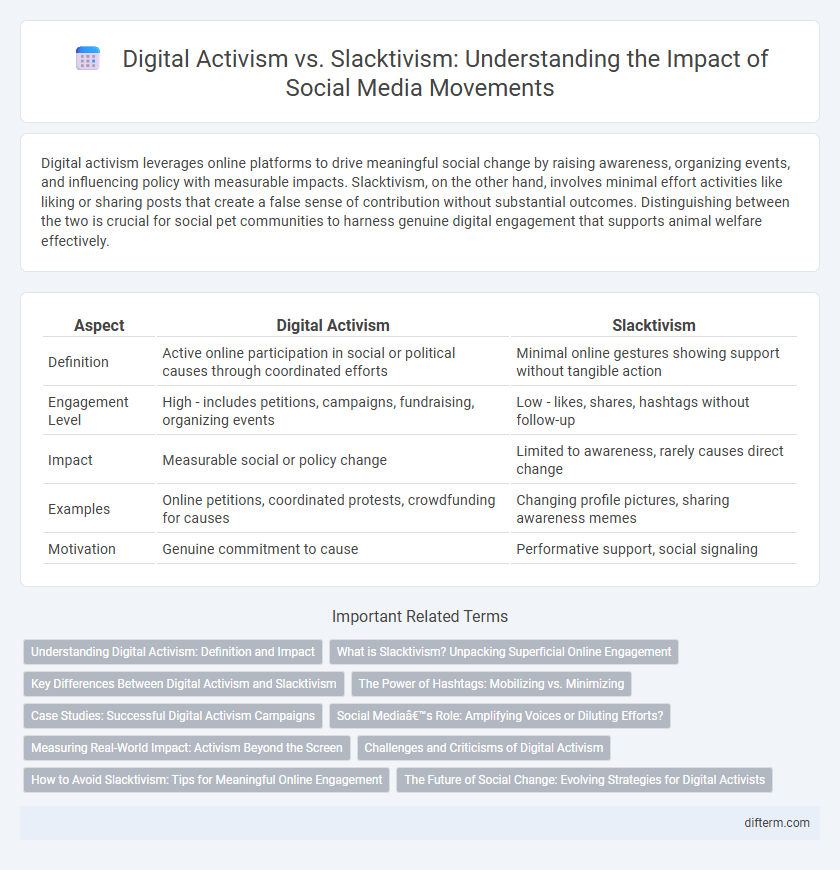 Digital Activism vs. Slacktivism: Understanding the Impact of Social Media Movements

Digital activism leverages online platforms to drive meaningful social change by raising awareness, organizing events, and influencing policy with measurable impacts. Slacktivism, on the other hand, involves minimal effort activities like liking or sharing posts that create a false sense of contribution without substantial outcomes. Distinguishing between the two is crucial for social pet communities to harness genuine digital engagement that supports animal welfare effectively.

| Aspect | Digital Activism | Slacktivism |
|---|---|---|
| Definition | Active online participation in social or political causes through coordinated efforts | Minimal online gestures showing support without tangible action |
| Engagement Level | High - includes petitions, campaigns, fundraising, organizing events | Low - likes, shares, hashtags without follow-up |
| Impact | Measurable social or policy change | Limited to awareness, rarely causes direct change |
| Examples | Online petitions, coordinated protests, crowdfunding for causes | Changing profile pictures, sharing awareness memes |
| Motivation | Genuine commitment to cause | Performative support, social signaling |

Important Related Terms

Understanding Digital Activism: Definition and Impact
What is Slacktivism? Unpacking Superficial Online Engagement
Key Differences Between Digital Activism and Slacktivism
The Power of Hashtags: Mobilizing vs. Minimizing
Case Studies: Successful Digital Activism Campaigns
Social Mediaâ€™s Role: Amplifying Voices or Diluting Efforts?
Measuring Real-World Impact: Activism Beyond the Screen
Challenges and Criticisms of Digital Activism
How to Avoid Slacktivism: Tips for Meaningful Online Engagement
The Future of Social Change: Evolving Strategies for Digital Activists

difterm.com