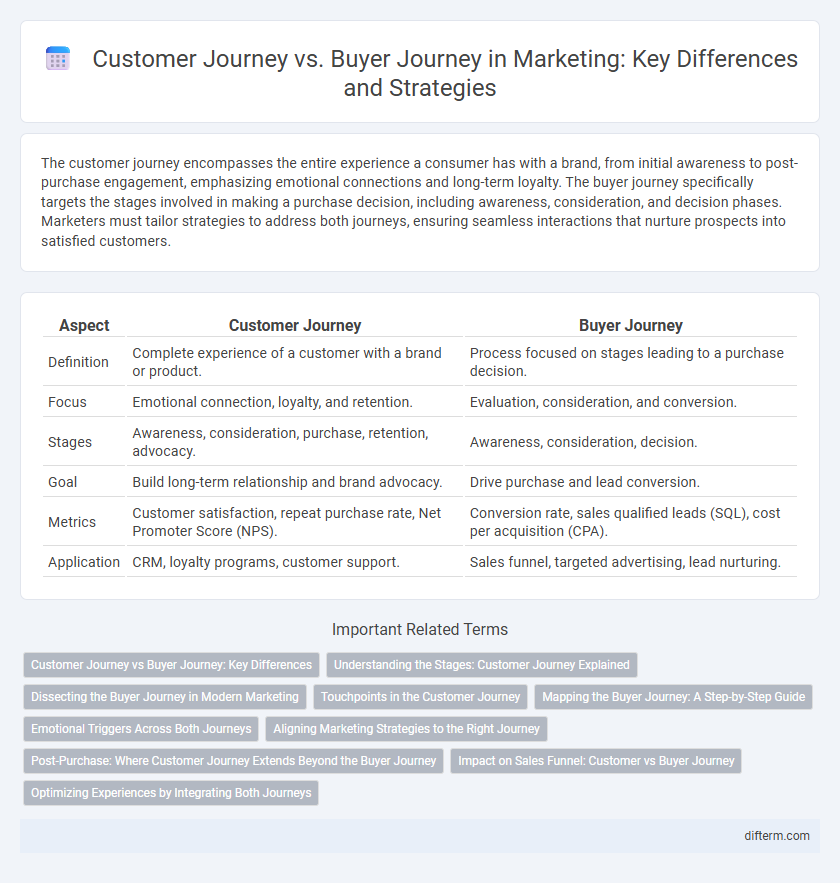 Customer Journey vs. Buyer Journey in Marketing: Key Differences and Strategies

The customer journey encompasses the entire experience a consumer has with a brand, from initial awareness to post-purchase engagement, emphasizing emotional connections and long-term loyalty. The buyer journey specifically targets the stages involved in making a purchase decision, including awareness, consideration, and decision phases. Marketers must tailor strategies to address both journeys, ensuring seamless interactions that nurture prospects into satisfied customers.

| Aspect | Customer Journey | Buyer Journey |
|---|---|---|
| Definition | Complete experience of a customer with a brand or product. | Process focused on stages leading to a purchase decision. |
| Focus | Emotional connection, loyalty, and retention. | Evaluation, consideration, and conversion. |
| Stages | Awareness, consideration, purchase, retention, advocacy. | Awareness, consideration, decision. |
| Goal | Build long-term relationship and brand advocacy. | Drive purchase and lead conversion. |
| Metrics | Customer satisfaction, repeat purchase rate, Net Promoter Score (NPS). | Conversion rate, sales qualified leads (SQL), cost per acquisition (CPA). |
| Application | CRM, loyalty programs, customer support. | Sales funnel, targeted advertising, lead nurturing. |

Important Related Terms

Customer Journey vs Buyer Journey: Key Differences
Understanding the Stages: Customer Journey Explained
Dissecting the Buyer Journey in Modern Marketing
Touchpoints in the Customer Journey
Mapping the Buyer Journey: A Step-by-Step Guide
Emotional Triggers Across Both Journeys
Aligning Marketing Strategies to the Right Journey
Post-Purchase: Where Customer Journey Extends Beyond the Buyer Journey
Impact on Sales Funnel: Customer vs Buyer Journey
Optimizing Experiences by Integrating Both Journeys

difterm.com