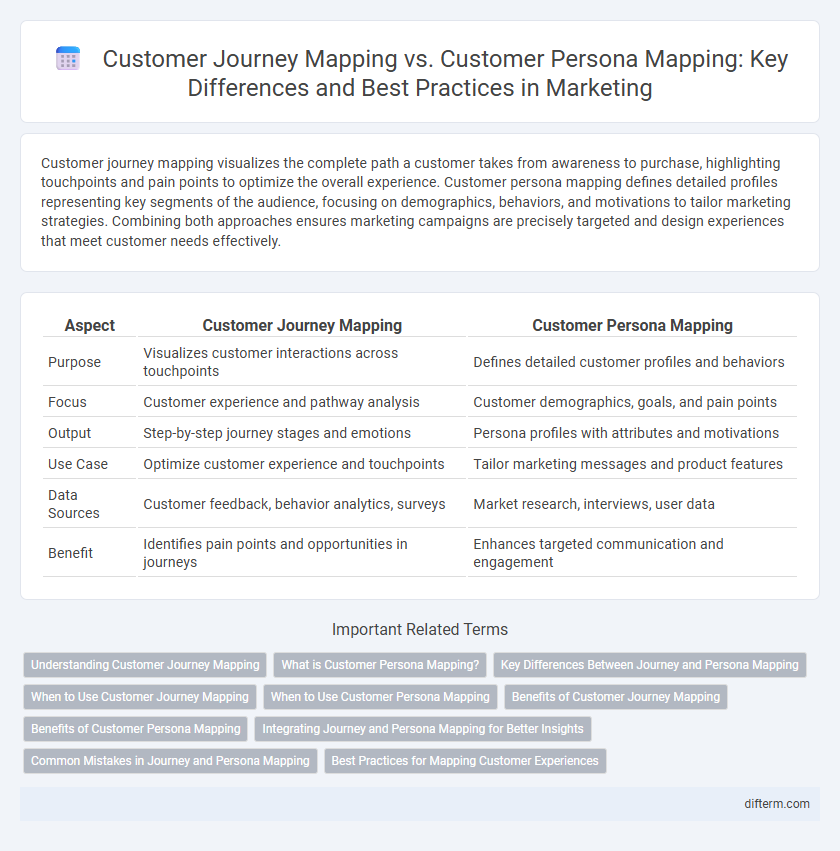 Customer Journey Mapping vs. Customer Persona Mapping: Key Differences and Best Practices in Marketing

Customer journey mapping visualizes the complete path a customer takes from awareness to purchase, highlighting touchpoints and pain points to optimize the overall experience. Customer persona mapping defines detailed profiles representing key segments of the audience, focusing on demographics, behaviors, and motivations to tailor marketing strategies. Combining both approaches ensures marketing campaigns are precisely targeted and design experiences that meet customer needs effectively.

| Aspect | Customer Journey Mapping | Customer Persona Mapping |
|---|---|---|
| Purpose | Visualizes customer interactions across touchpoints | Defines detailed customer profiles and behaviors |
| Focus | Customer experience and pathway analysis | Customer demographics, goals, and pain points |
| Output | Step-by-step journey stages and emotions | Persona profiles with attributes and motivations |
| Use Case | Optimize customer experience and touchpoints | Tailor marketing messages and product features |
| Data Sources | Customer feedback, behavior analytics, surveys | Market research, interviews, user data |
| Benefit | Identifies pain points and opportunities in journeys | Enhances targeted communication and engagement |

Important Related Terms

Understanding Customer Journey Mapping
What is Customer Persona Mapping?
Key Differences Between Journey and Persona Mapping
When to Use Customer Journey Mapping
When to Use Customer Persona Mapping
Benefits of Customer Journey Mapping
Benefits of Customer Persona Mapping
Integrating Journey and Persona Mapping for Better Insights
Common Mistakes in Journey and Persona Mapping
Best Practices for Mapping Customer Experiences

difterm.com