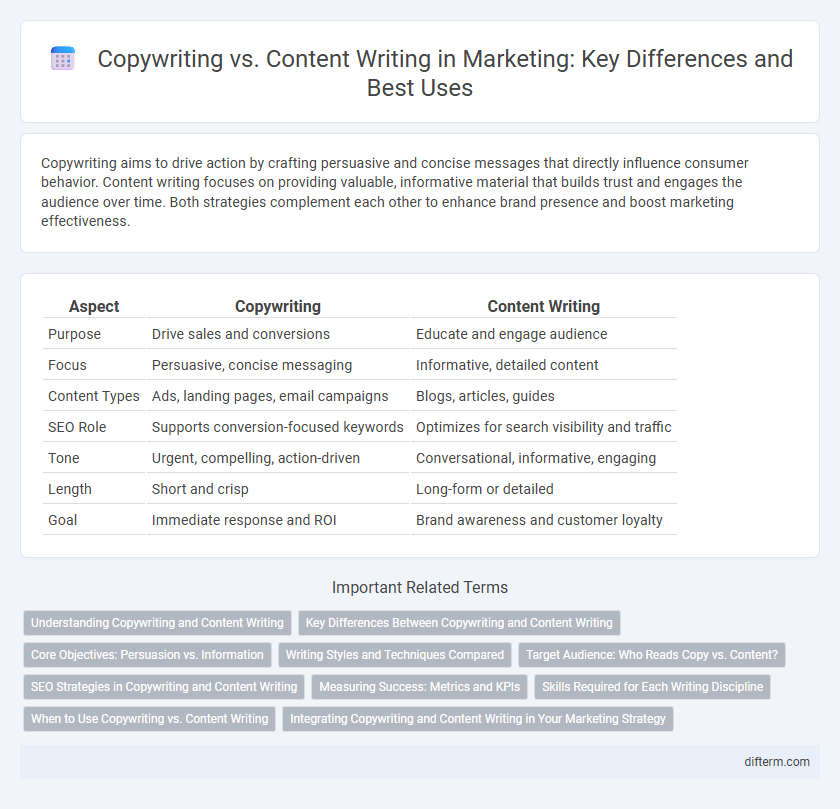 Copywriting vs. Content Writing in Marketing: Key Differences and Best Uses

Copywriting aims to drive action by crafting persuasive and concise messages that directly influence consumer behavior. Content writing focuses on providing valuable, informative material that builds trust and engages the audience over time. Both strategies complement each other to enhance brand presence and boost marketing effectiveness.

| Aspect | Copywriting | Content Writing |
|---|---|---|
| Purpose | Drive sales and conversions | Educate and engage audience |
| Focus | Persuasive, concise messaging | Informative, detailed content |
| Content Types | Ads, landing pages, email campaigns | Blogs, articles, guides |
| SEO Role | Supports conversion-focused keywords | Optimizes for search visibility and traffic |
| Tone | Urgent, compelling, action-driven | Conversational, informative, engaging |
| Length | Short and crisp | Long-form or detailed |
| Goal | Immediate response and ROI | Brand awareness and customer loyalty |

Important Related Terms

Understanding Copywriting and Content Writing
Key Differences Between Copywriting and Content Writing
Core Objectives: Persuasion vs. Information
Writing Styles and Techniques Compared
Target Audience: Who Reads Copy vs. Content?
SEO Strategies in Copywriting and Content Writing
Measuring Success: Metrics and KPIs
Skills Required for Each Writing Discipline
When to Use Copywriting vs. Content Writing
Integrating Copywriting and Content Writing in Your Marketing Strategy

difterm.com