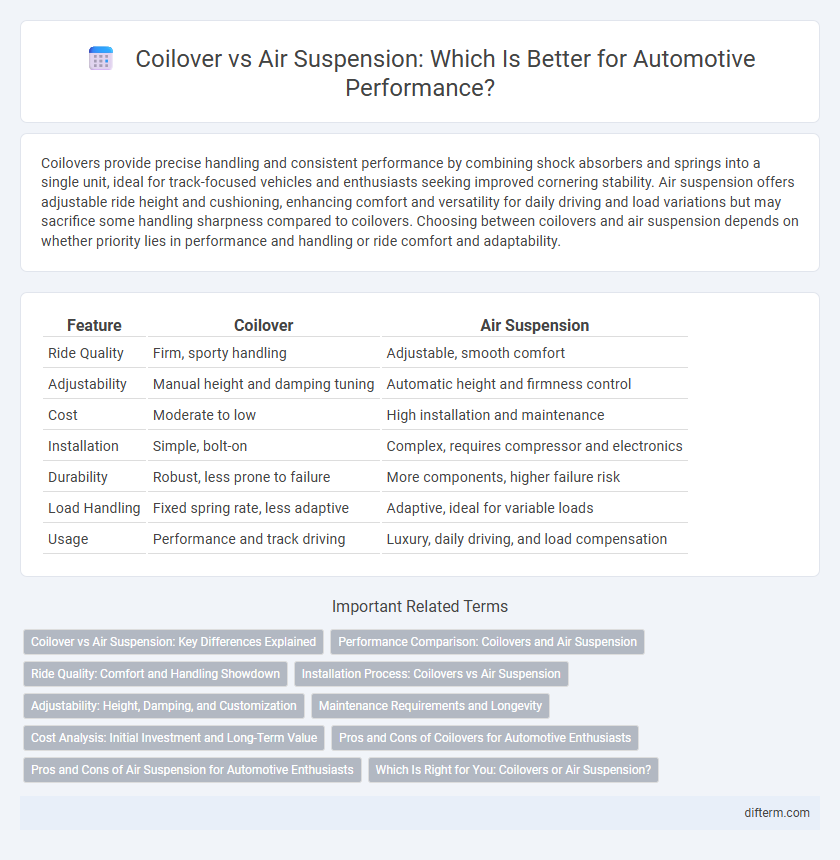 Coilover vs Air Suspension: Which Is Better for Automotive Performance?

Coilovers provide precise handling and consistent performance by combining shock absorbers and springs into a single unit, ideal for track-focused vehicles and enthusiasts seeking improved cornering stability. Air suspension offers adjustable ride height and cushioning, enhancing comfort and versatility for daily driving and load variations but may sacrifice some handling sharpness compared to coilovers. Choosing between coilovers and air suspension depends on whether priority lies in performance and handling or ride comfort and adaptability.

| Feature | Coilover | Air Suspension |
|---|---|---|
| Ride Quality | Firm, sporty handling | Adjustable, smooth comfort |
| Adjustability | Manual height and damping tuning | Automatic height and firmness control |
| Cost | Moderate to low | High installation and maintenance |
| Installation | Simple, bolt-on | Complex, requires compressor and electronics |
| Durability | Robust, less prone to failure | More components, higher failure risk |
| Load Handling | Fixed spring rate, less adaptive | Adaptive, ideal for variable loads |
| Usage | Performance and track driving | Luxury, daily driving, and load compensation |

Important Related Terms

Coilover vs Air Suspension: Key Differences Explained
Performance Comparison: Coilovers and Air Suspension
Ride Quality: Comfort and Handling Showdown
Installation Process: Coilovers vs Air Suspension
Adjustability: Height, Damping, and Customization
Maintenance Requirements and Longevity
Cost Analysis: Initial Investment and Long-Term Value
Pros and Cons of Coilovers for Automotive Enthusiasts
Pros and Cons of Air Suspension for Automotive Enthusiasts
Which Is Right for You: Coilovers or Air Suspension?

difterm.com