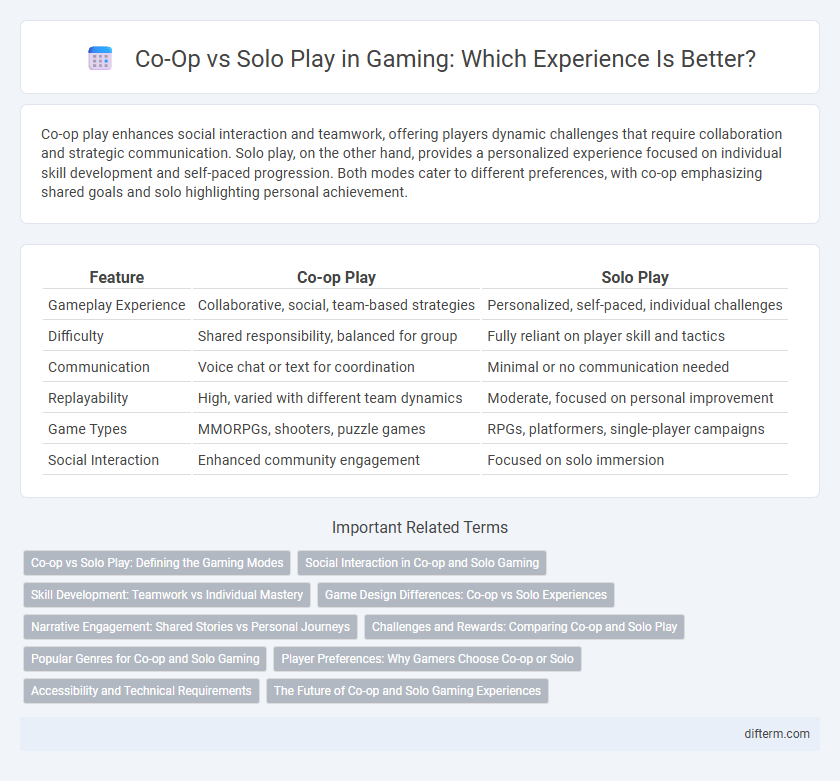 Co-Op vs Solo Play in Gaming: Which Experience Is Better?

Co-op play enhances social interaction and teamwork, offering players dynamic challenges that require collaboration and strategic communication. Solo play, on the other hand, provides a personalized experience focused on individual skill development and self-paced progression. Both modes cater to different preferences, with co-op emphasizing shared goals and solo highlighting personal achievement.

| Feature | Co-op Play | Solo Play |
|---|---|---|
| Gameplay Experience | Collaborative, social, team-based strategies | Personalized, self-paced, individual challenges |
| Difficulty | Shared responsibility, balanced for group | Fully reliant on player skill and tactics |
| Communication | Voice chat or text for coordination | Minimal or no communication needed |
| Replayability | High, varied with different team dynamics | Moderate, focused on personal improvement |
| Game Types | MMORPGs, shooters, puzzle games | RPGs, platformers, single-player campaigns |
| Social Interaction | Enhanced community engagement | Focused on solo immersion |

Important Related Terms

Co-op vs Solo Play: Defining the Gaming Modes
Social Interaction in Co-op and Solo Gaming
Skill Development: Teamwork vs Individual Mastery
Game Design Differences: Co-op vs Solo Experiences
Narrative Engagement: Shared Stories vs Personal Journeys
Challenges and Rewards: Comparing Co-op and Solo Play
Popular Genres for Co-op and Solo Gaming
Player Preferences: Why Gamers Choose Co-op or Solo
Accessibility and Technical Requirements
The Future of Co-op and Solo Gaming Experiences

difterm.com