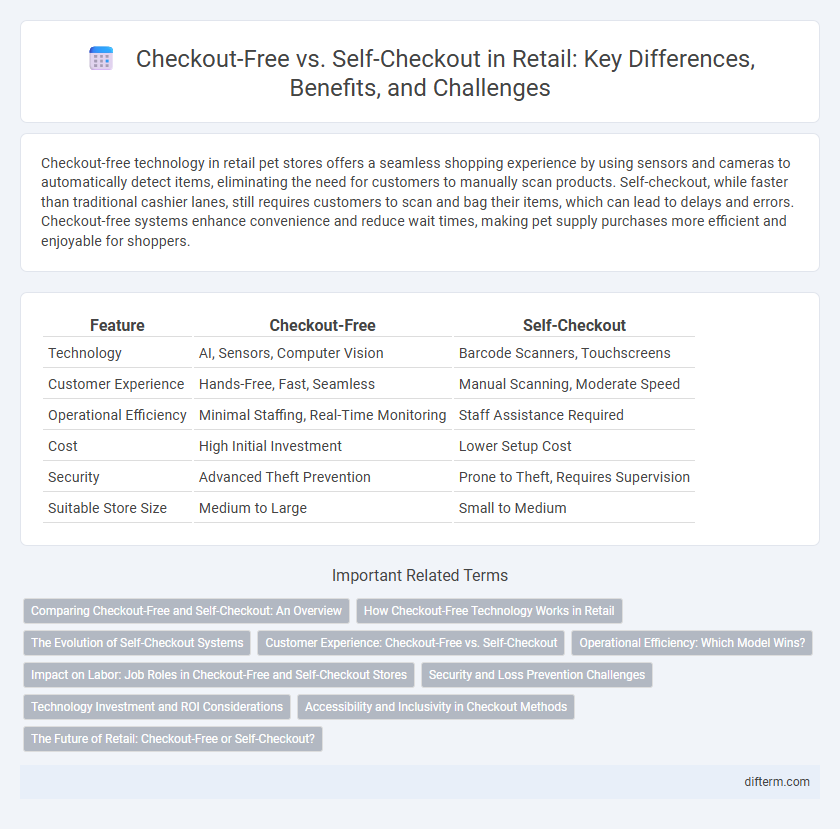 Checkout-Free vs. Self-Checkout in Retail: Key Differences, Benefits, and Challenges

Checkout-free technology in retail pet stores offers a seamless shopping experience by using sensors and cameras to automatically detect items, eliminating the need for customers to manually scan products. Self-checkout, while faster than traditional cashier lanes, still requires customers to scan and bag their items, which can lead to delays and errors. Checkout-free systems enhance convenience and reduce wait times, making pet supply purchases more efficient and enjoyable for shoppers.

| Feature | Checkout-Free | Self-Checkout |
|---|---|---|
| Technology | AI, Sensors, Computer Vision | Barcode Scanners, Touchscreens |
| Customer Experience | Hands-Free, Fast, Seamless | Manual Scanning, Moderate Speed |
| Operational Efficiency | Minimal Staffing, Real-Time Monitoring | Staff Assistance Required |
| Cost | High Initial Investment | Lower Setup Cost |
| Security | Advanced Theft Prevention | Prone to Theft, Requires Supervision |
| Suitable Store Size | Medium to Large | Small to Medium |

Important Related Terms

Comparing Checkout-Free and Self-Checkout: An Overview

How Checkout-Free Technology Works in Retail

The Evolution of Self-Checkout Systems

Customer Experience: Checkout-Free vs. Self-Checkout

Operational Efficiency: Which Model Wins?

Impact on Labor: Job Roles in Checkout-Free and Self-Checkout Stores

Security and Loss Prevention Challenges

Technology Investment and ROI Considerations

Accessibility and Inclusivity in Checkout Methods

The Future of Retail: Checkout-Free or Self-Checkout?

difterm.com