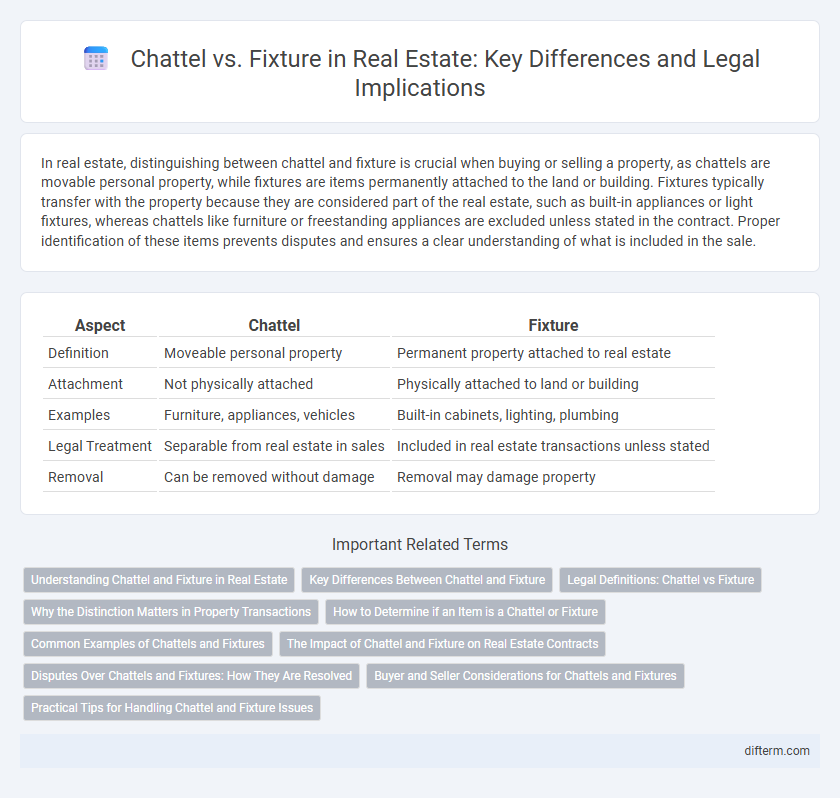 Chattel vs. Fixture in Real Estate: Key Differences and Legal Implications

In real estate, distinguishing between chattel and fixture is crucial when buying or selling a property, as chattels are movable personal property, while fixtures are items permanently attached to the land or building. Fixtures typically transfer with the property because they are considered part of the real estate, such as built-in appliances or light fixtures, whereas chattels like furniture or freestanding appliances are excluded unless stated in the contract. Proper identification of these items prevents disputes and ensures a clear understanding of what is included in the sale.

| Aspect | Chattel | Fixture |
|---|---|---|
| Definition | Moveable personal property | Permanent property attached to real estate |
| Attachment | Not physically attached | Physically attached to land or building |
| Examples | Furniture, appliances, vehicles | Built-in cabinets, lighting, plumbing |
| Legal Treatment | Separable from real estate in sales | Included in real estate transactions unless stated |
| Removal | Can be removed without damage | Removal may damage property |

Important Related Terms

Understanding Chattel and Fixture in Real Estate
Key Differences Between Chattel and Fixture
Legal Definitions: Chattel vs Fixture
Why the Distinction Matters in Property Transactions
How to Determine if an Item is a Chattel or Fixture
Common Examples of Chattels and Fixtures
The Impact of Chattel and Fixture on Real Estate Contracts
Disputes Over Chattels and Fixtures: How They Are Resolved
Buyer and Seller Considerations for Chattels and Fixtures
Practical Tips for Handling Chattel and Fixture Issues

difterm.com