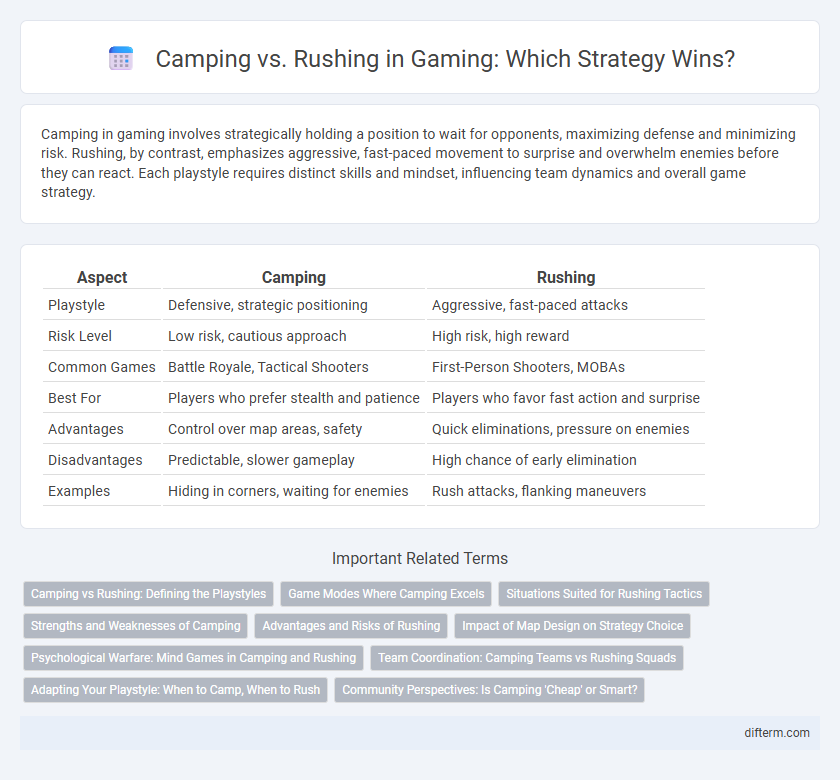 Camping vs. Rushing in Gaming: Which Strategy Wins?

Camping in gaming involves strategically holding a position to wait for opponents, maximizing defense and minimizing risk. Rushing, by contrast, emphasizes aggressive, fast-paced movement to surprise and overwhelm enemies before they can react. Each playstyle requires distinct skills and mindset, influencing team dynamics and overall game strategy.

| Aspect | Camping | Rushing |
|---|---|---|
| Playstyle | Defensive, strategic positioning | Aggressive, fast-paced attacks |
| Risk Level | Low risk, cautious approach | High risk, high reward |
| Common Games | Battle Royale, Tactical Shooters | First-Person Shooters, MOBAs |
| Best For | Players who prefer stealth and patience | Players who favor fast action and surprise |
| Advantages | Control over map areas, safety | Quick eliminations, pressure on enemies |
| Disadvantages | Predictable, slower gameplay | High chance of early elimination |
| Examples | Hiding in corners, waiting for enemies | Rush attacks, flanking maneuvers |

Important Related Terms

Camping vs Rushing: Defining the Playstyles
Game Modes Where Camping Excels
Situations Suited for Rushing Tactics
Strengths and Weaknesses of Camping
Advantages and Risks of Rushing
Impact of Map Design on Strategy Choice
Psychological Warfare: Mind Games in Camping and Rushing
Team Coordination: Camping Teams vs Rushing Squads
Adapting Your Playstyle: When to Camp, When to Rush
Community Perspectives: Is Camping 'Cheap' or Smart?

difterm.com