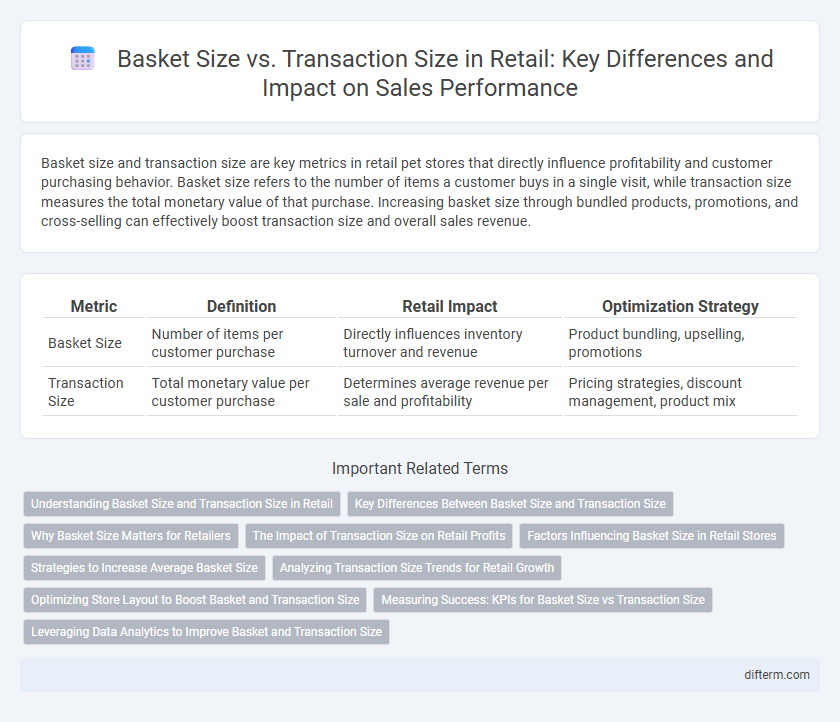 Basket Size vs. Transaction Size in Retail: Key Differences and Impact on Sales Performance

Basket size and transaction size are key metrics in retail pet stores that directly influence profitability and customer purchasing behavior. Basket size refers to the number of items a customer buys in a single visit, while transaction size measures the total monetary value of that purchase. Increasing basket size through bundled products, promotions, and cross-selling can effectively boost transaction size and overall sales revenue.

| Metric | Definition | Retail Impact | Optimization Strategy |
|---|---|---|---|
| Basket Size | Number of items per customer purchase | Directly influences inventory turnover and revenue | Product bundling, upselling, promotions |
| Transaction Size | Total monetary value per customer purchase | Determines average revenue per sale and profitability | Pricing strategies, discount management, product mix |

Important Related Terms

Understanding Basket Size and Transaction Size in Retail
Key Differences Between Basket Size and Transaction Size
Why Basket Size Matters for Retailers
The Impact of Transaction Size on Retail Profits
Factors Influencing Basket Size in Retail Stores
Strategies to Increase Average Basket Size
Analyzing Transaction Size Trends for Retail Growth
Optimizing Store Layout to Boost Basket and Transaction Size
Measuring Success: KPIs for Basket Size vs Transaction Size
Leveraging Data Analytics to Improve Basket and Transaction Size

difterm.com