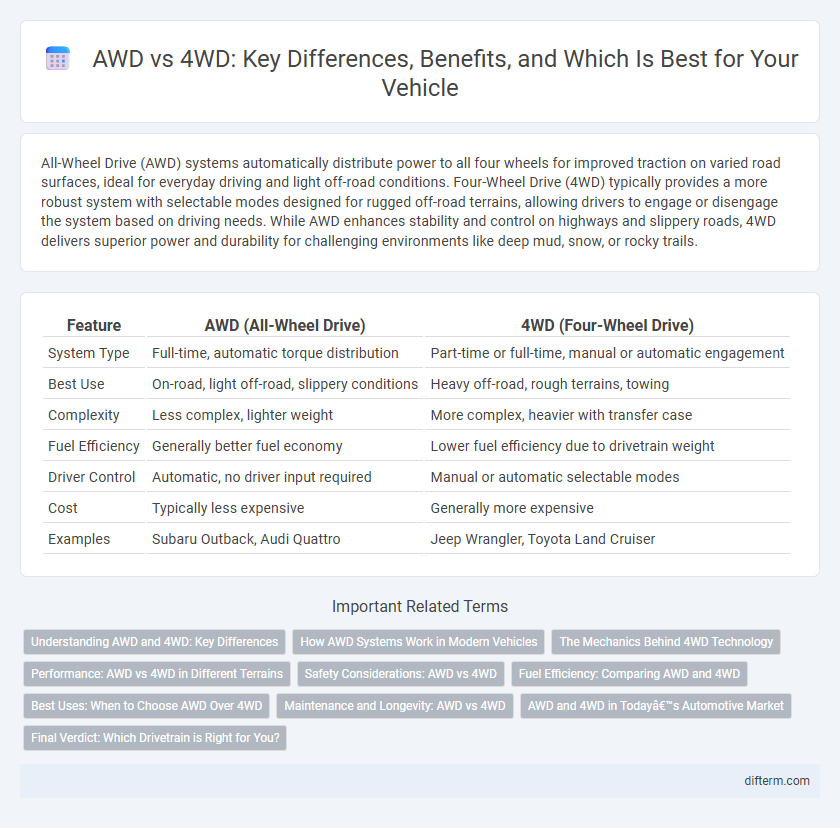 AWD vs 4WD: Key Differences, Benefits, and Which Is Best for Your Vehicle

All-Wheel Drive (AWD) systems automatically distribute power to all four wheels for improved traction on varied road surfaces, ideal for everyday driving and light off-road conditions. Four-Wheel Drive (4WD) typically provides a more robust system with selectable modes designed for rugged off-road terrains, allowing drivers to engage or disengage the system based on driving needs. While AWD enhances stability and control on highways and slippery roads, 4WD delivers superior power and durability for challenging environments like deep mud, snow, or rocky trails.

| Feature | AWD (All-Wheel Drive) | 4WD (Four-Wheel Drive) |
|---|---|---|
| System Type | Full-time, automatic torque distribution | Part-time or full-time, manual or automatic engagement |
| Best Use | On-road, light off-road, slippery conditions | Heavy off-road, rough terrains, towing |
| Complexity | Less complex, lighter weight | More complex, heavier with transfer case |
| Fuel Efficiency | Generally better fuel economy | Lower fuel efficiency due to drivetrain weight |
| Driver Control | Automatic, no driver input required | Manual or automatic selectable modes |
| Cost | Typically less expensive | Generally more expensive |
| Examples | Subaru Outback, Audi Quattro | Jeep Wrangler, Toyota Land Cruiser |

Important Related Terms

Understanding AWD and 4WD: Key Differences
How AWD Systems Work in Modern Vehicles
The Mechanics Behind 4WD Technology
Performance: AWD vs 4WD in Different Terrains
Safety Considerations: AWD vs 4WD
Fuel Efficiency: Comparing AWD and 4WD
Best Uses: When to Choose AWD Over 4WD
Maintenance and Longevity: AWD vs 4WD
AWD and 4WD in Todayâ€™s Automotive Market
Final Verdict: Which Drivetrain is Right for You?

difterm.com