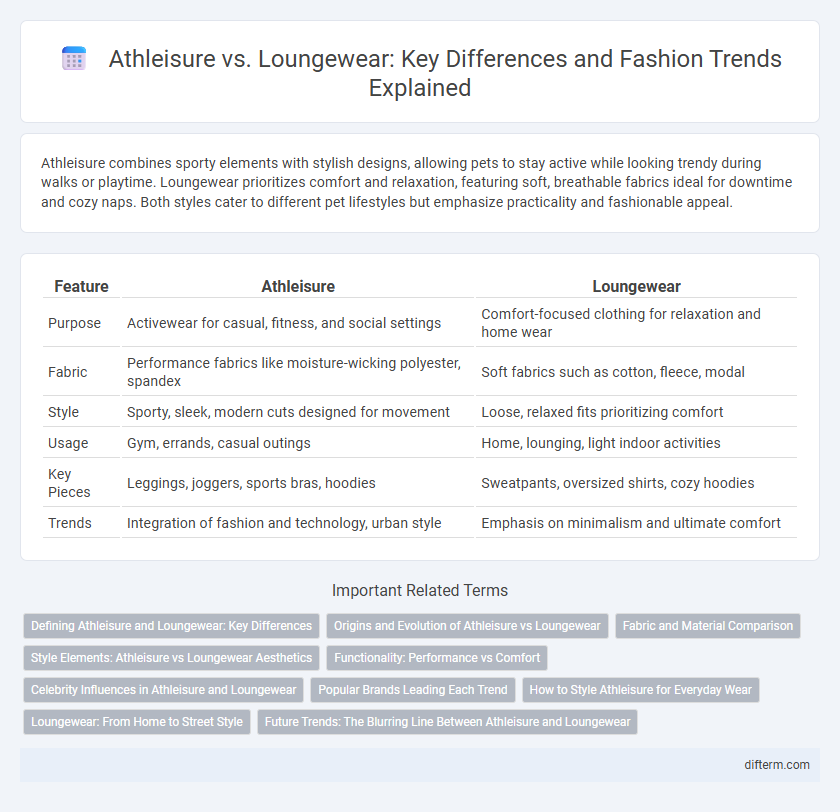 Athleisure vs. Loungewear: Key Differences and Fashion Trends Explained

Athleisure combines sporty elements with stylish designs, allowing pets to stay active while looking trendy during walks or playtime. Loungewear prioritizes comfort and relaxation, featuring soft, breathable fabrics ideal for downtime and cozy naps. Both styles cater to different pet lifestyles but emphasize practicality and fashionable appeal.

| Feature | Athleisure | Loungewear |
|---|---|---|
| Purpose | Activewear for casual, fitness, and social settings | Comfort-focused clothing for relaxation and home wear |
| Fabric | Performance fabrics like moisture-wicking polyester, spandex | Soft fabrics such as cotton, fleece, modal |
| Style | Sporty, sleek, modern cuts designed for movement | Loose, relaxed fits prioritizing comfort |
| Usage | Gym, errands, casual outings | Home, lounging, light indoor activities |
| Key Pieces | Leggings, joggers, sports bras, hoodies | Sweatpants, oversized shirts, cozy hoodies |
| Trends | Integration of fashion and technology, urban style | Emphasis on minimalism and ultimate comfort |

Important Related Terms

Defining Athleisure and Loungewear: Key Differences
Origins and Evolution of Athleisure vs Loungewear
Fabric and Material Comparison
Style Elements: Athleisure vs Loungewear Aesthetics
Functionality: Performance vs Comfort
Celebrity Influences in Athleisure and Loungewear
Popular Brands Leading Each Trend
How to Style Athleisure for Everyday Wear
Loungewear: From Home to Street Style
Future Trends: The Blurring Line Between Athleisure and Loungewear

difterm.com